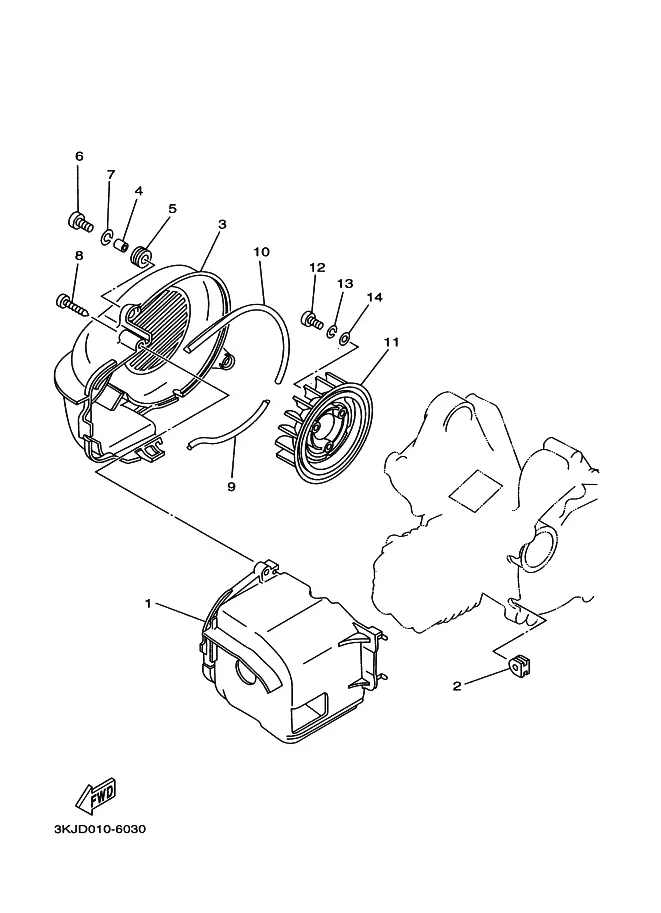 6
7
4
5
3
8
10
12
13
14
11
9
1
2
FWD
3KJD010-6030