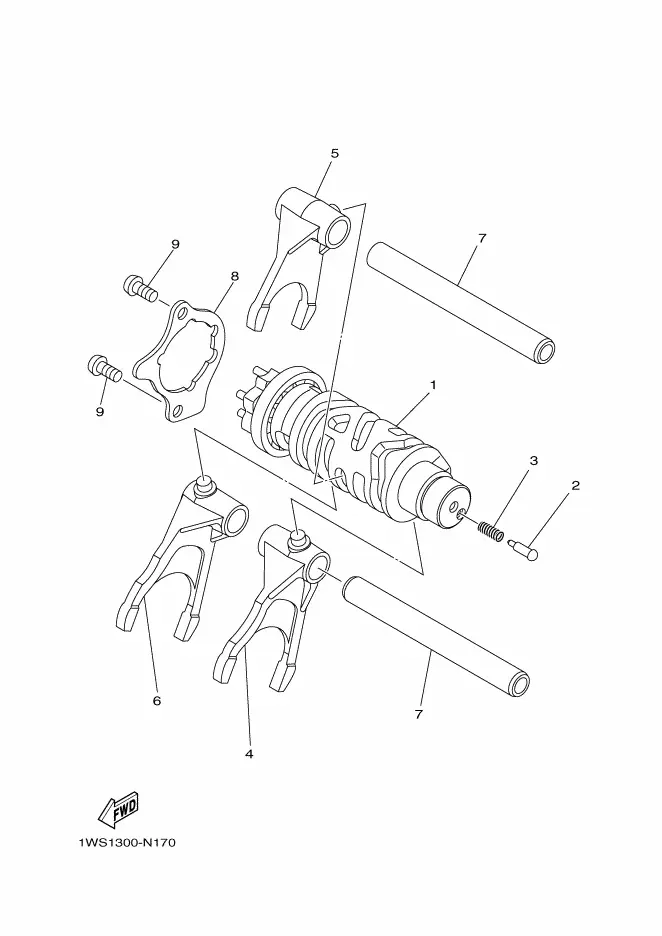 5
9
8
7
9
1
3
2
6
4
7
FWD
1WS1300-N170