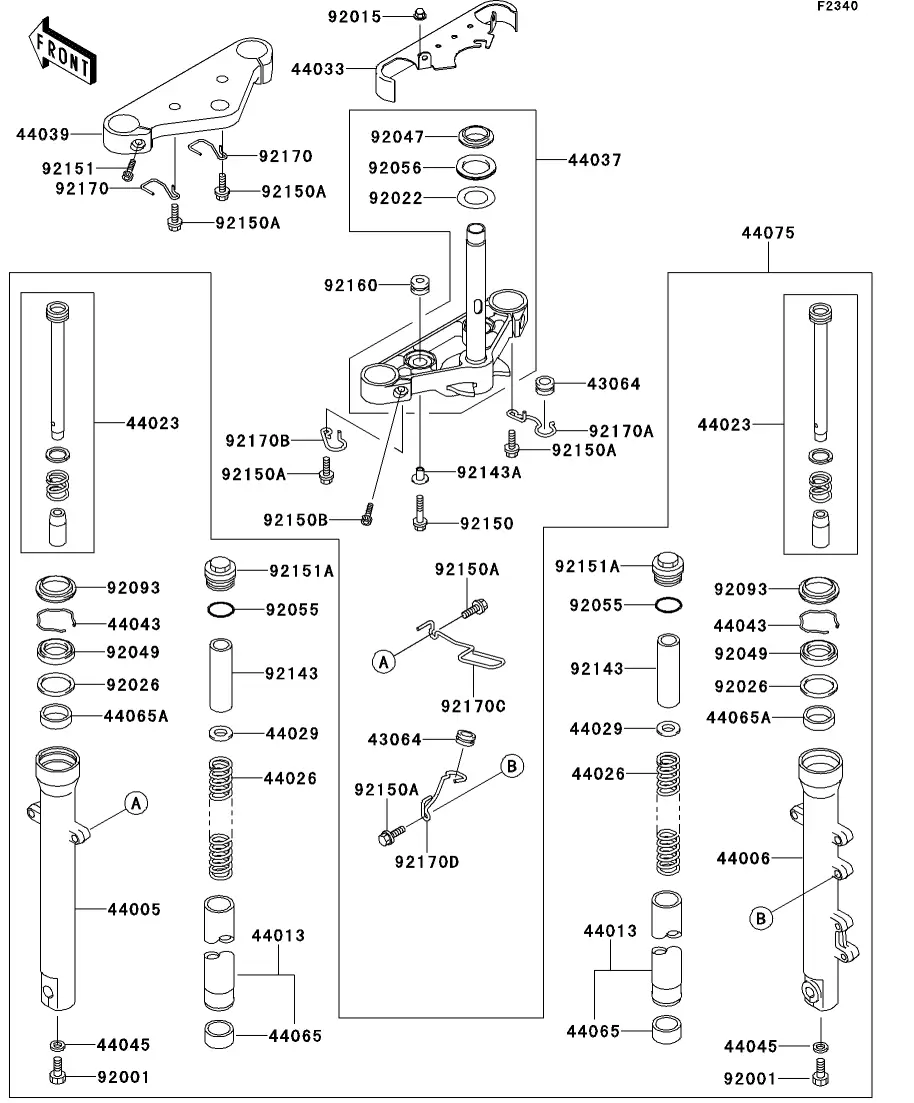 F2340

FRONT

92015
44033
44039
92151
92170
92170
92150A
92150A
92047
92056
92022
44037
44075
92160
43064
92170A
92150A
92170B
92150A
92143A
92150B
92150
44023
44023
92093
44043
92049
92026
44065A
A
44005
44045
92001
92151A
92055
92143
44029
44026
44013
44065
92150A
A
92170C
43064
B
92150A
92170D
92151A
92055
92143
44029
44026
44013
44065
92093
44043
92049
92026
44065A
44006
B
44045
92001