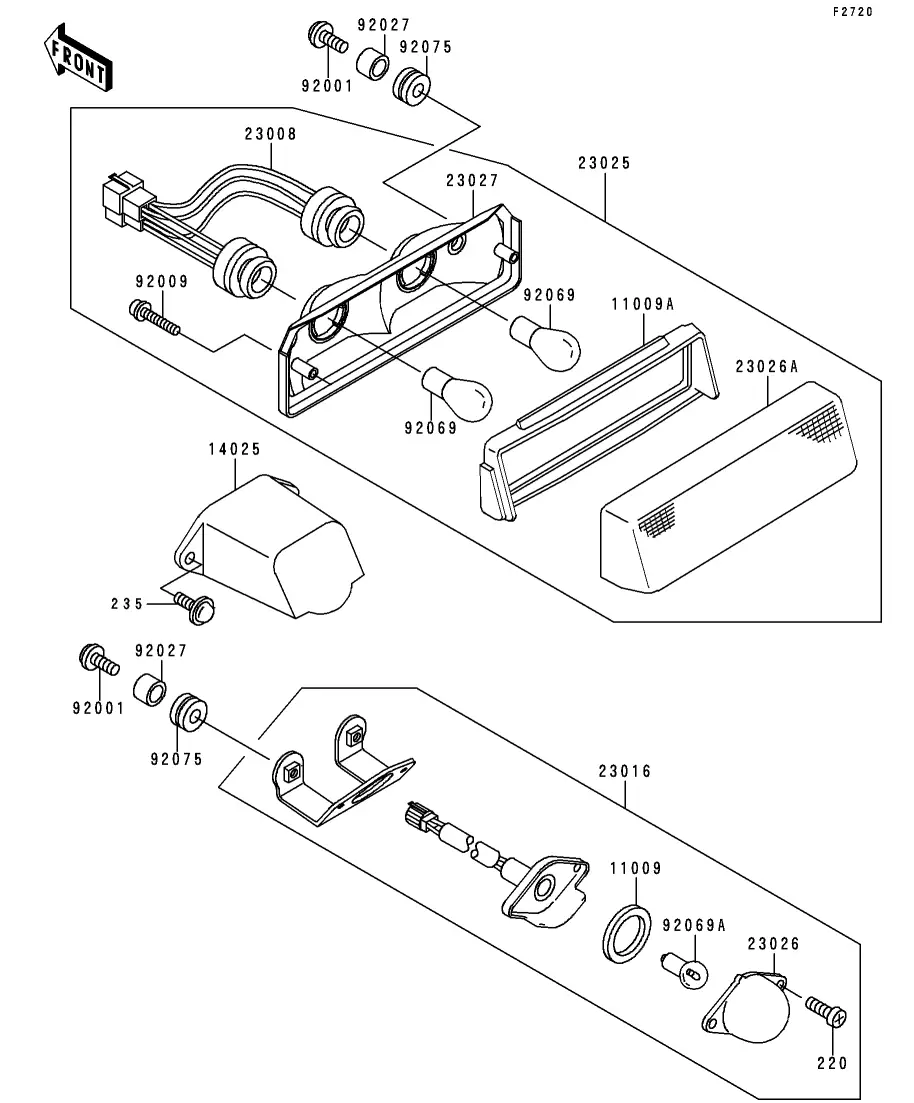 F2720

FRONT

92027
92075
92001

23008
23025
23027

92009
92069
11009A
23026A

92069

14025

235

92027
92001
92075

23016

11009
92069A
23026

220