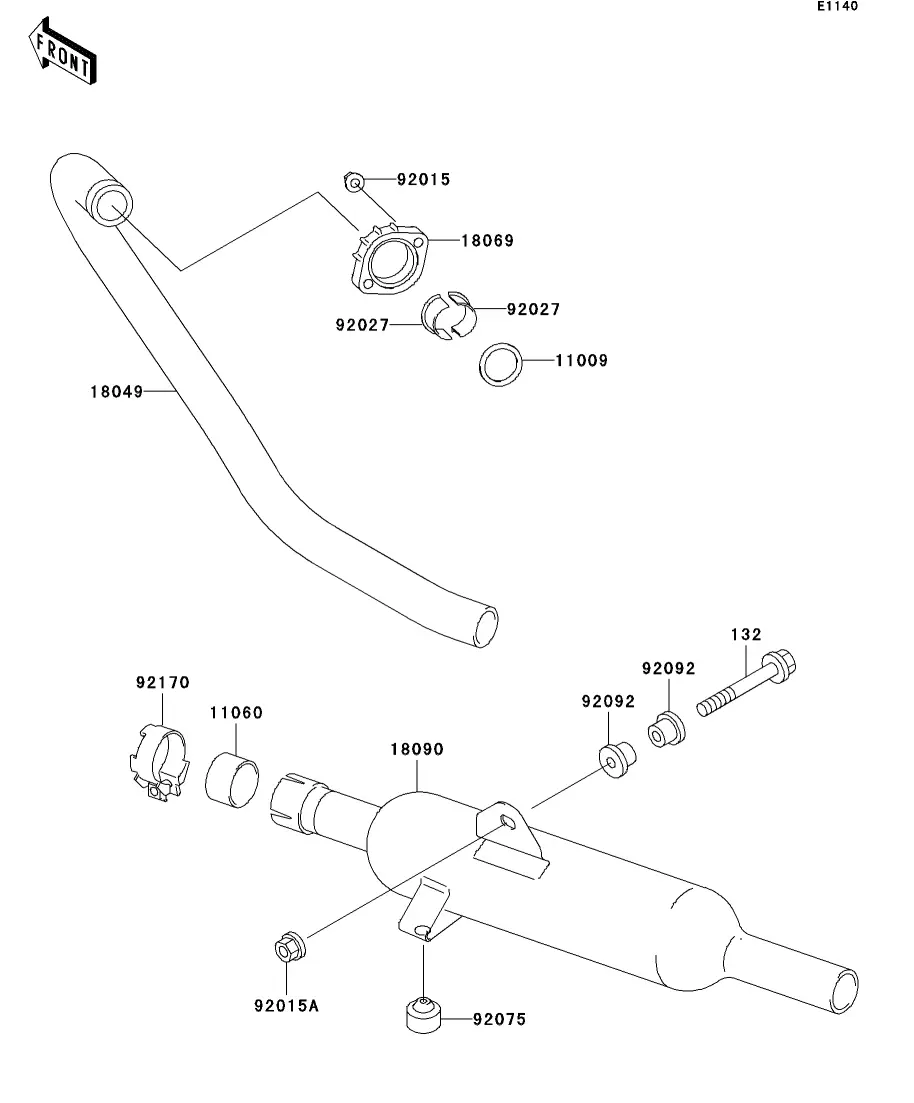 E1140

FRONT

92015
18069
92027
92027
11009
18049
132
92092
92092
92170
11060
18090
92015A
92075