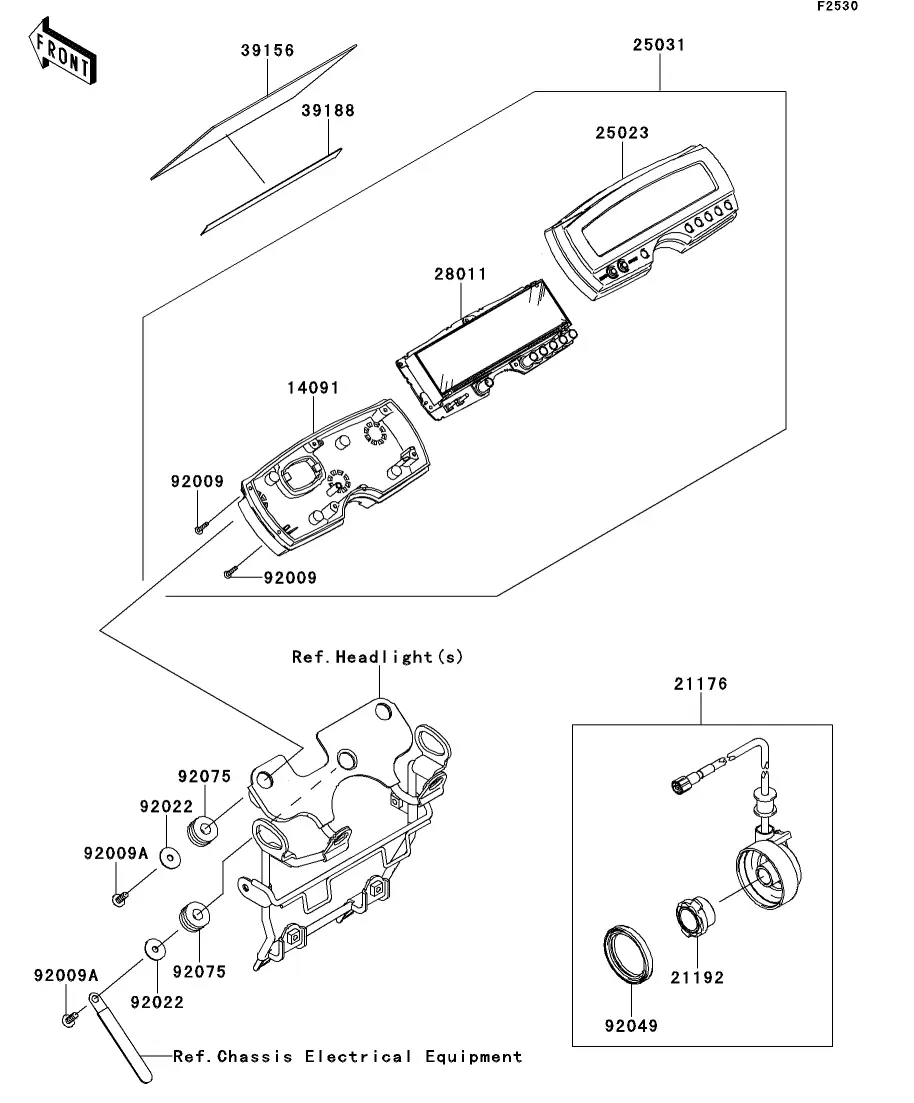 F2530

FRONT

39156

39188

25031

25023

28011

14091

92009

92009

Ref.Headlight(s)

21176

92075

92022

92009A

92075

92022

92009A

21192

92049

Ref.Chassis Electrical Equipment