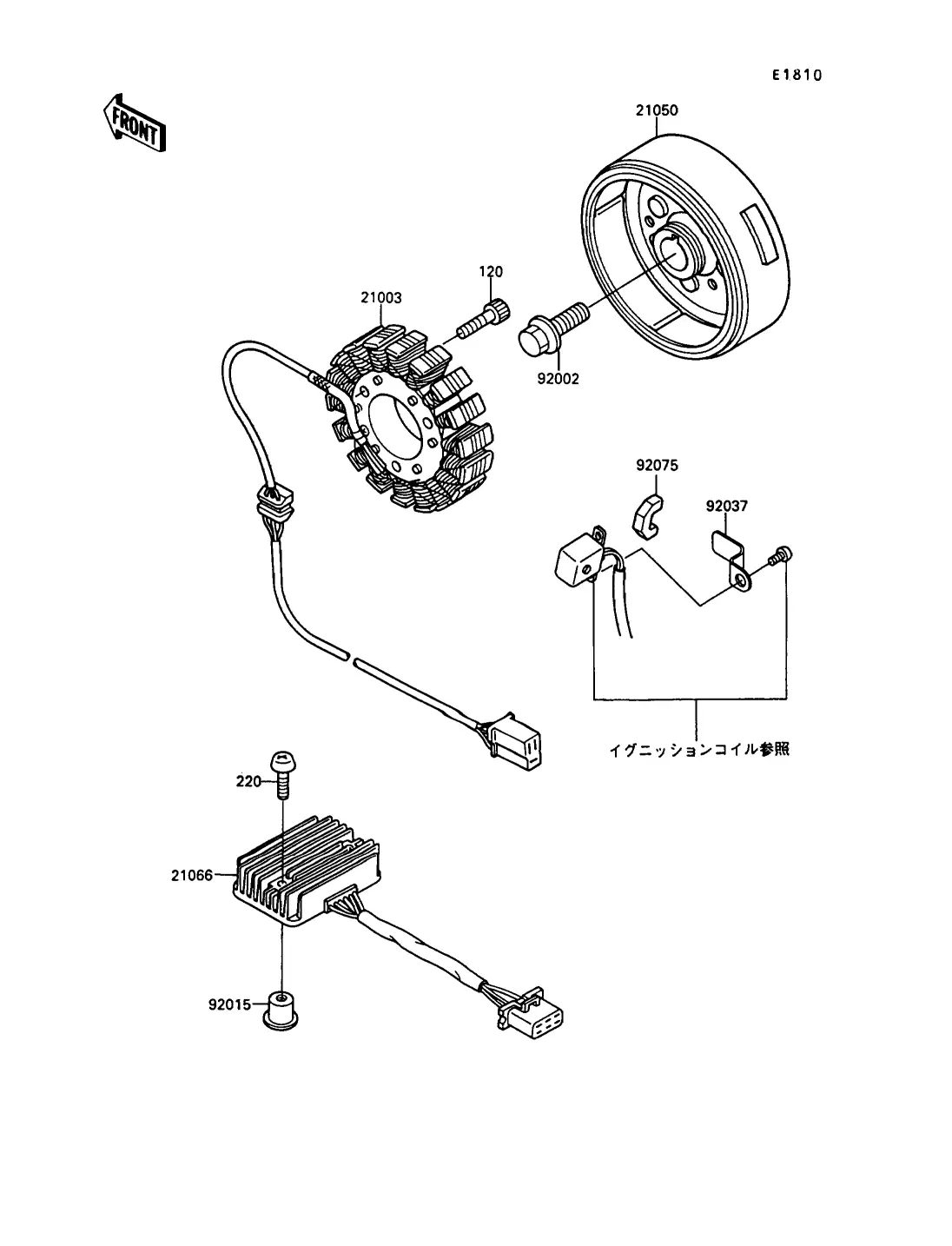 E1810

FRONT

21050

120

21003

92002

92075

92037

イグニッションコイル参照

220

21066

92015