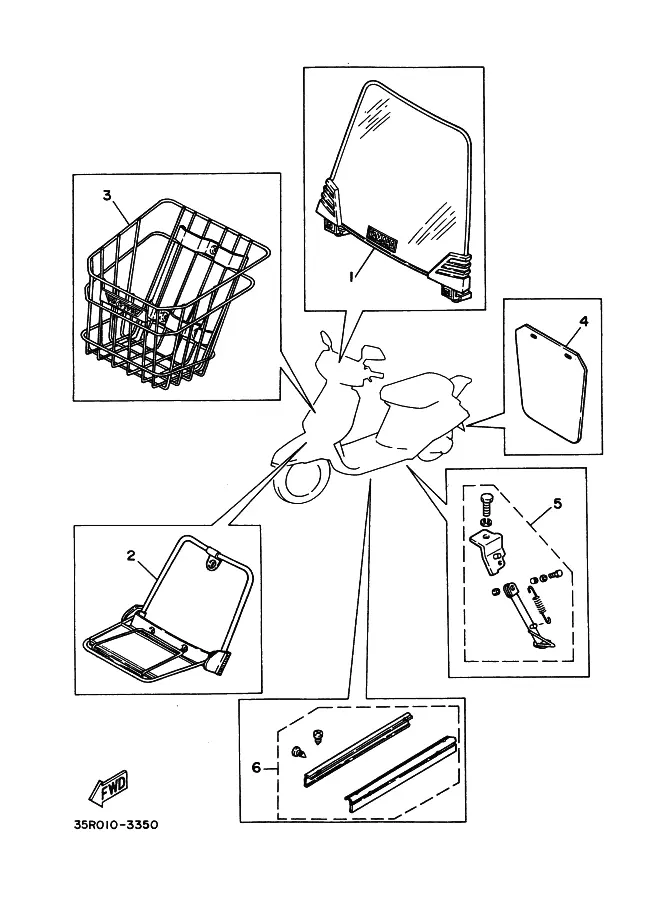 3

1

4

5

2

6

FWD

35R010-3350