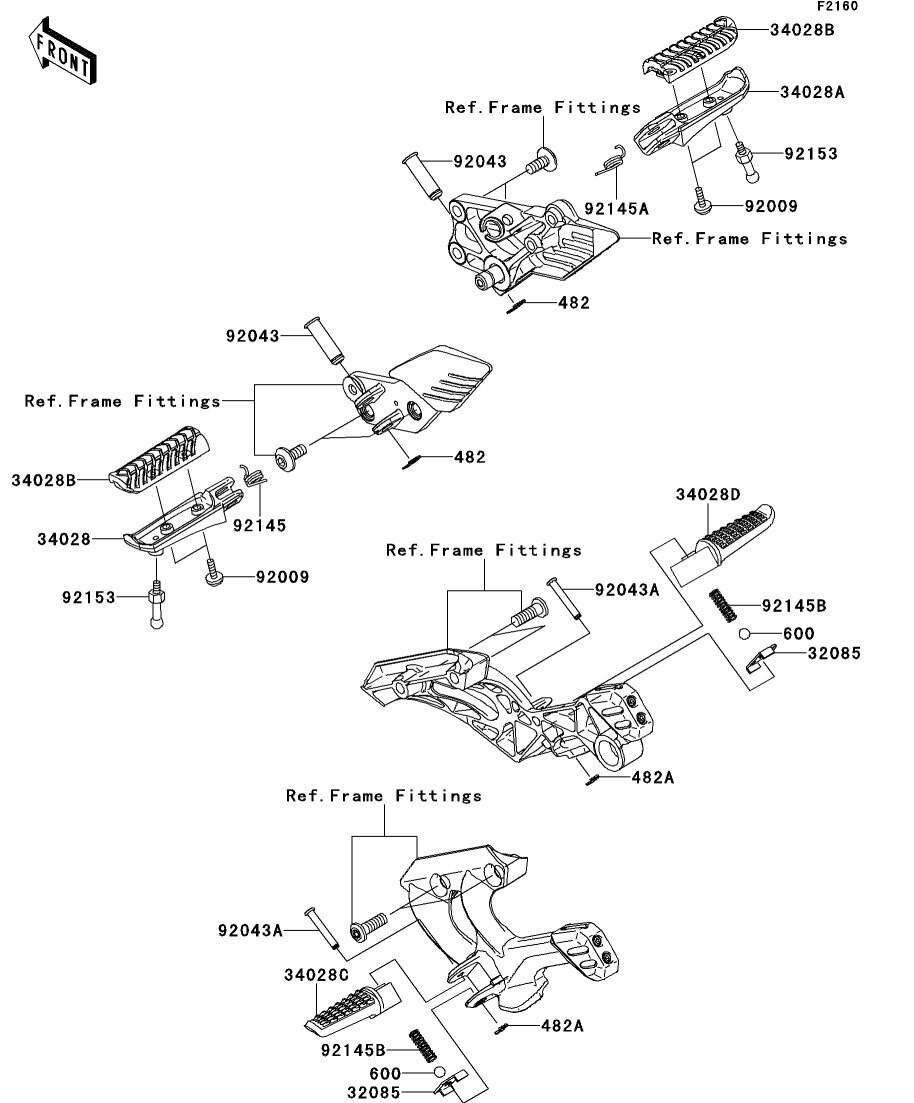 F2160

FRONT

34028B
34028A
Ref.Frame Fittings
92043
92153
92145A
92009
Ref.Frame Fittings
482

92043
Ref.Frame Fittings
482
34028B
92145
34028
92009
92153

34028D
Ref.Frame Fittings
92043A
92145B
600
32085
482A

Ref.Frame Fittings
92043A
34028C
482A
92145B
600
32085