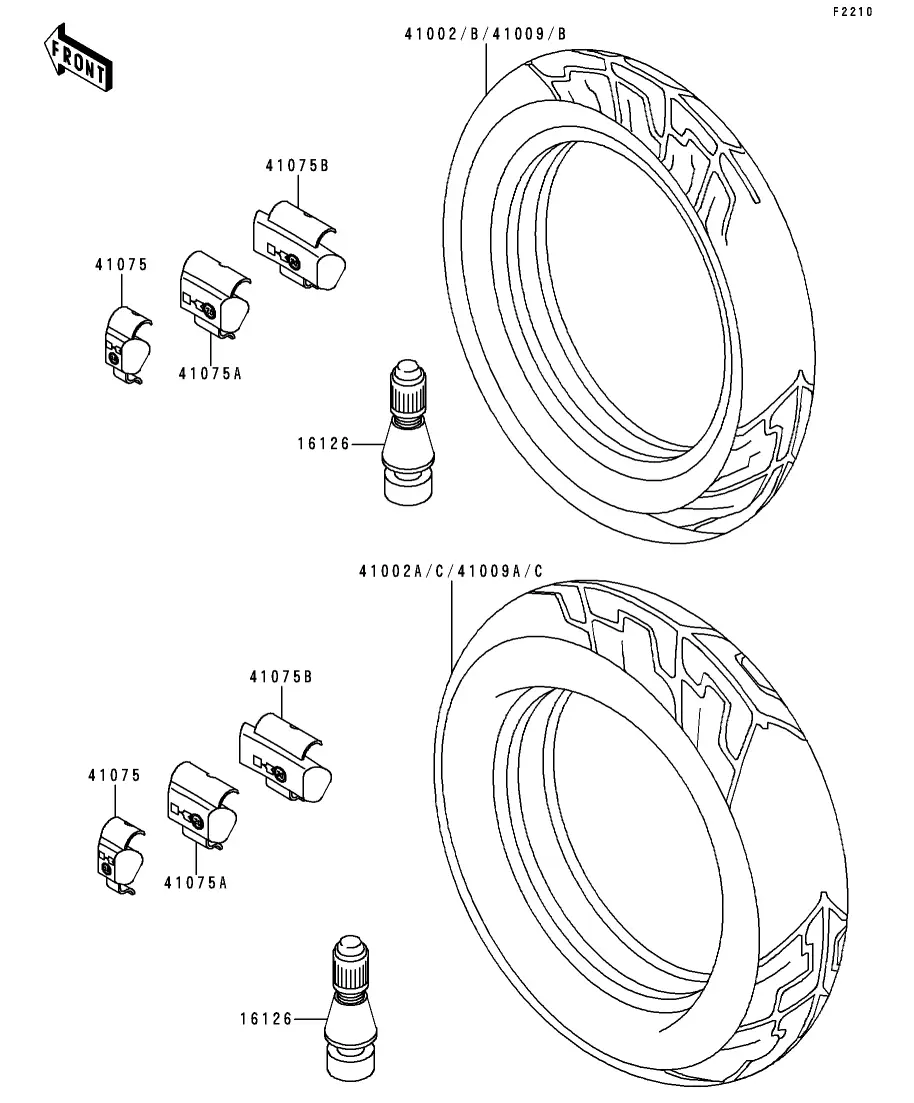 F2210

FRONT

41002/B/41009/B

41075B

41075

41075A

16126

41002A/C/41009A/C

41075B

41075

41075A

16126