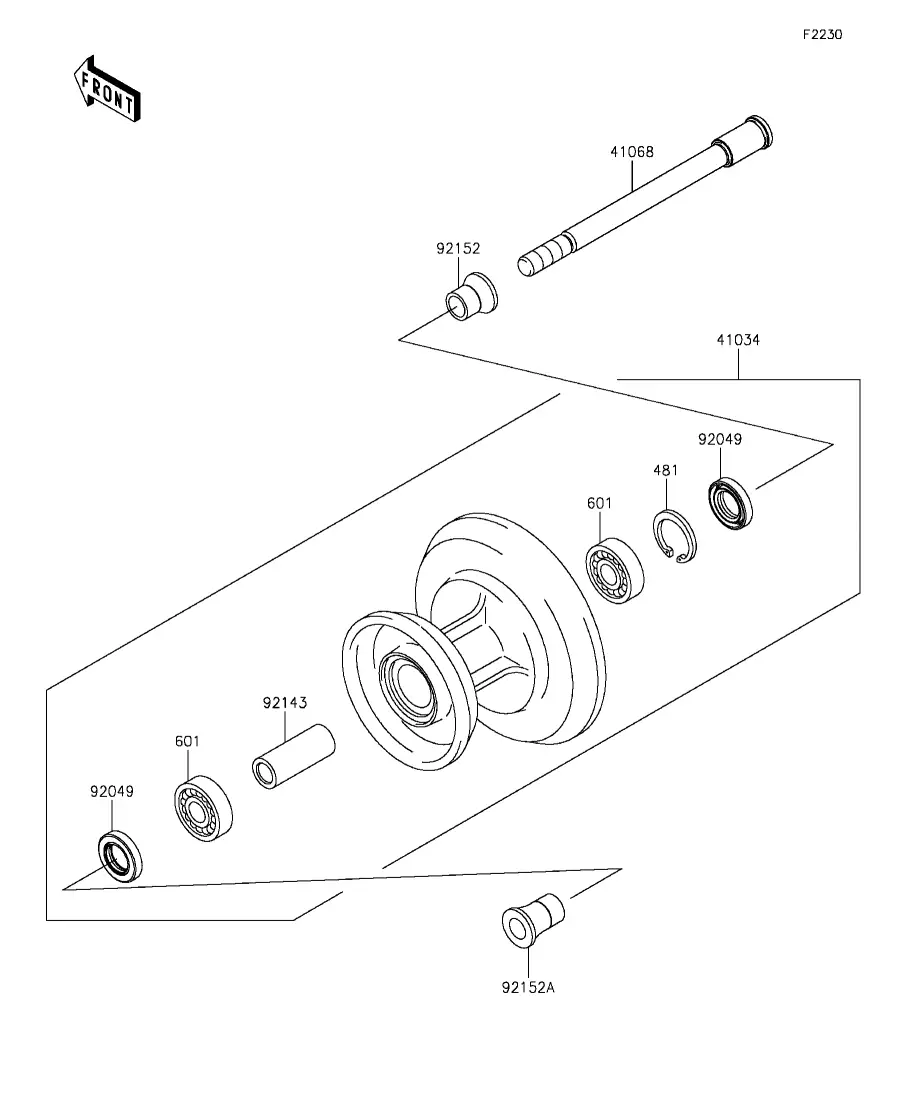 F2230

FRONT

41068

92152

41034

92049

481

601

92143

601

92049

92152A