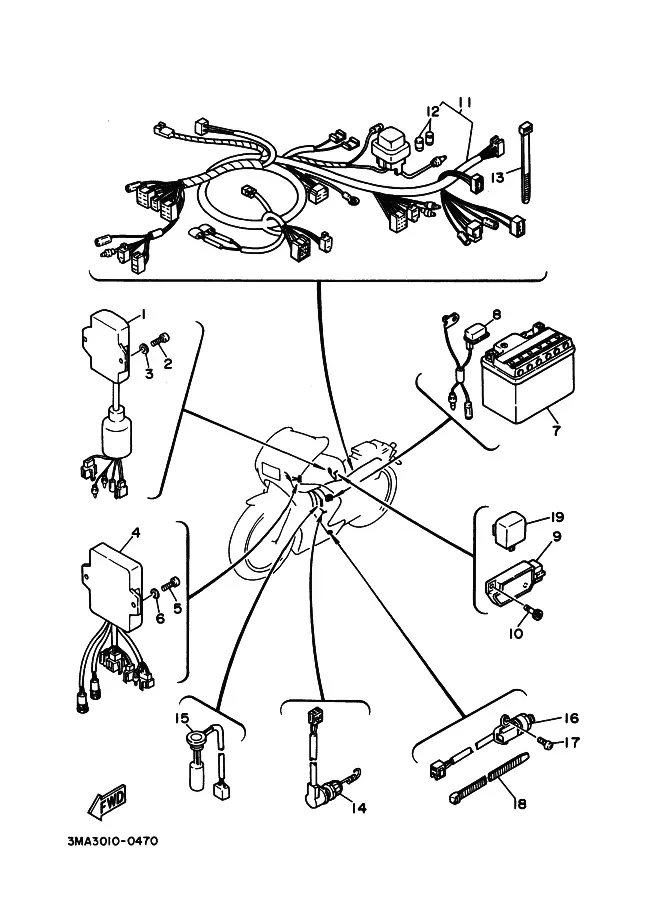 12
11
13
1
3
2
8
7
19
9
10
4
6
5
15
14
16
17
18
FWD
3MA3010-0470