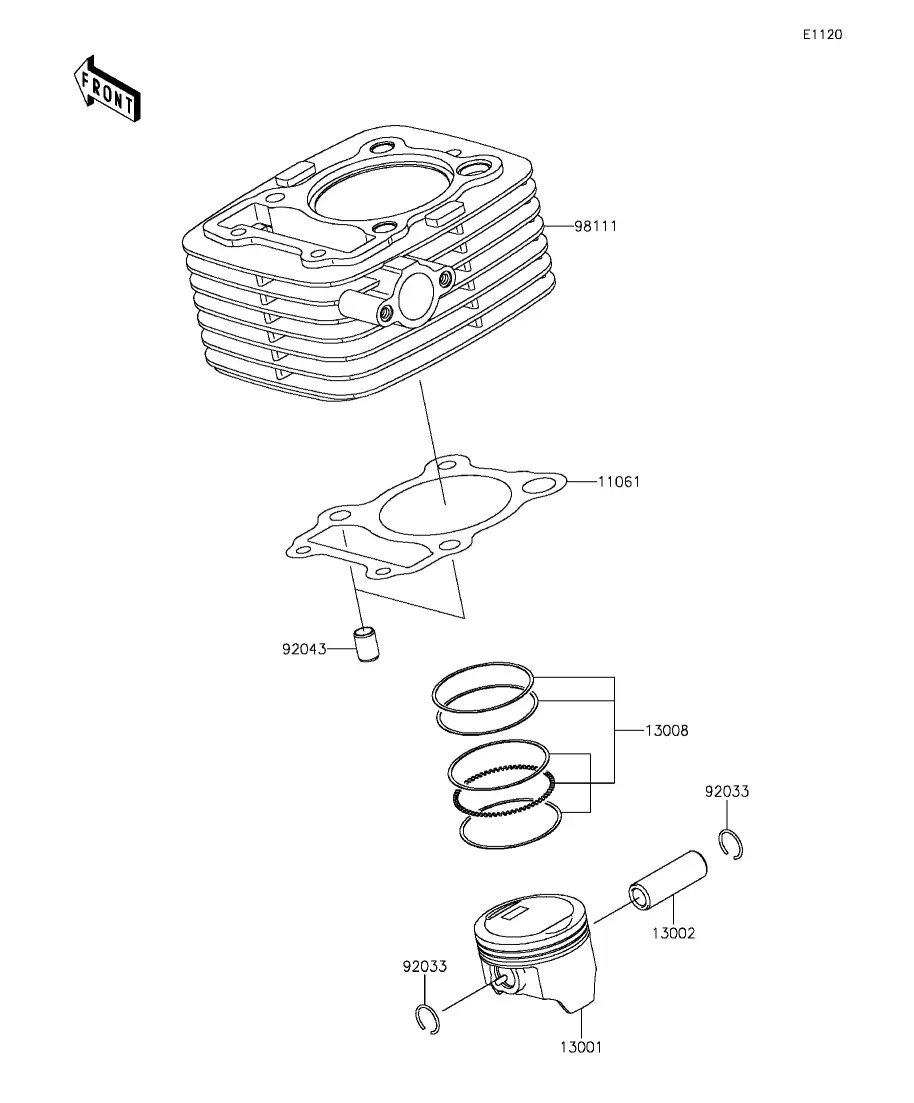 E1120

FRONT

98111

11061

92043

13008

92033

13002

92033

13001