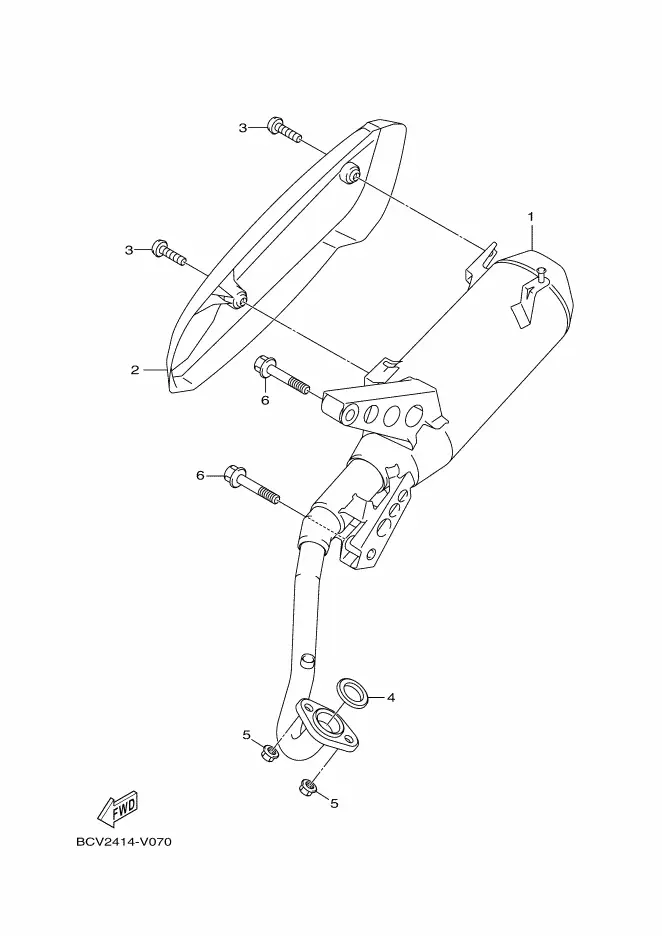 3
1
3
2
6
6
4
5
5
FWD
BCV2414-V070