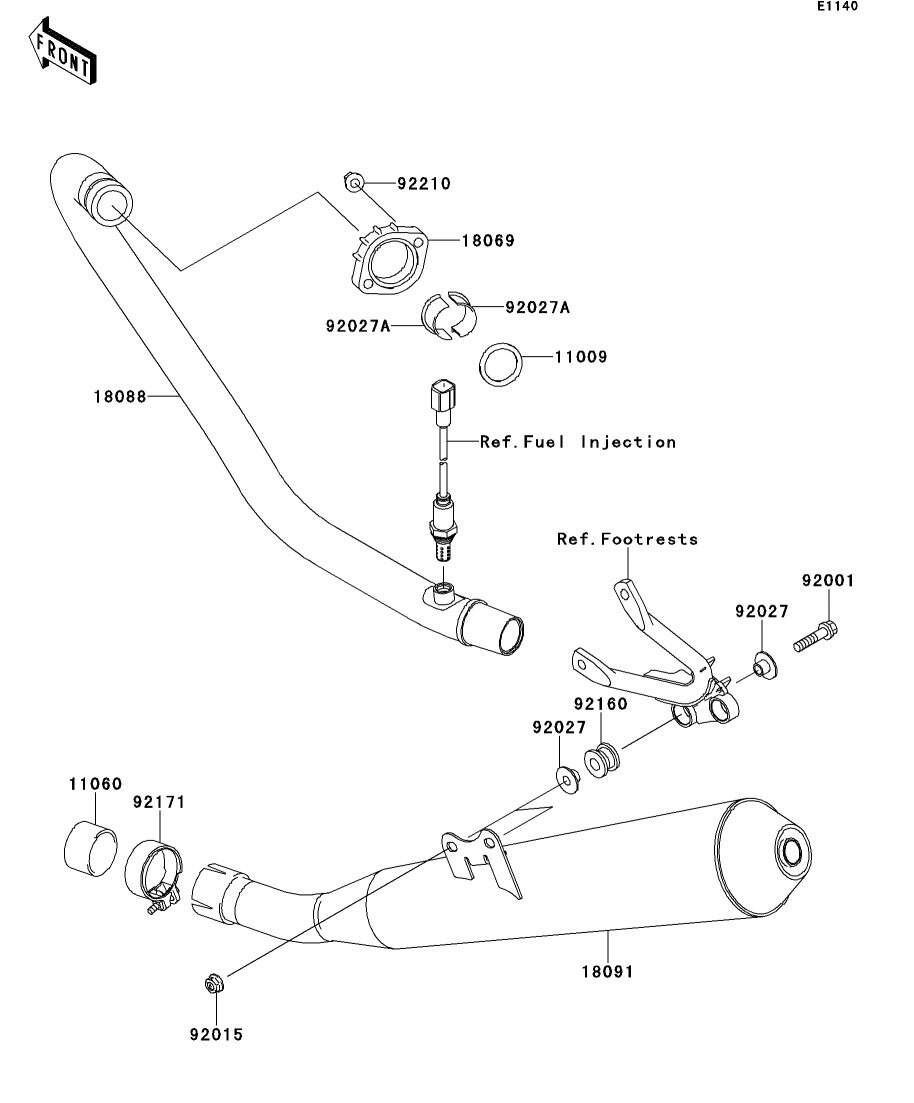 E1140

FRONT

92210
18069
92027A
92027A
11009
18088
Ref.Fuel Injection
Ref.Footrests
92001
92027
92160
92027
11060
92171
18091
92015