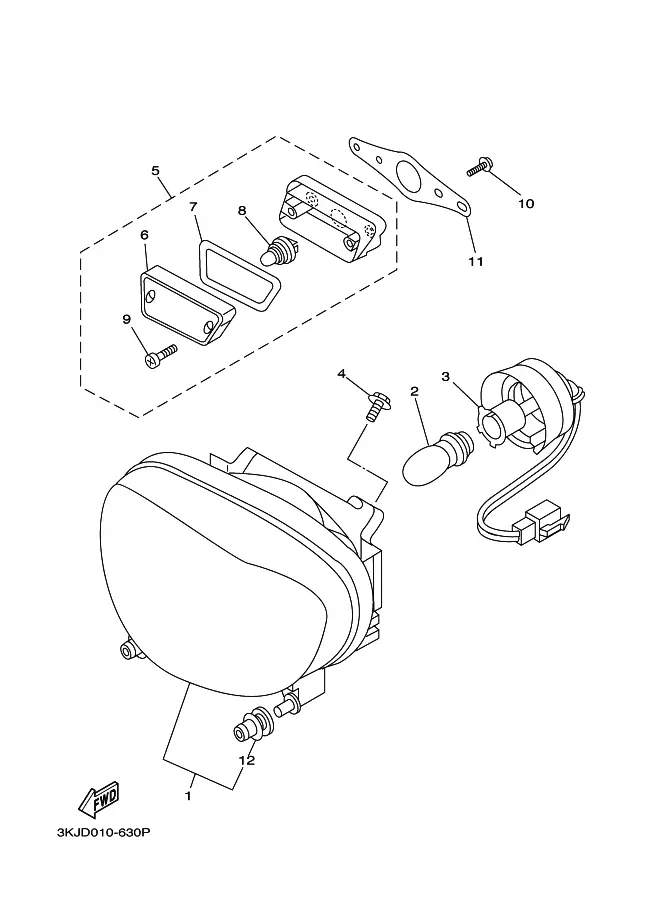 5
7
8
6
9
10
11
4
2
3
12
1
FWD
3KJD010-630P