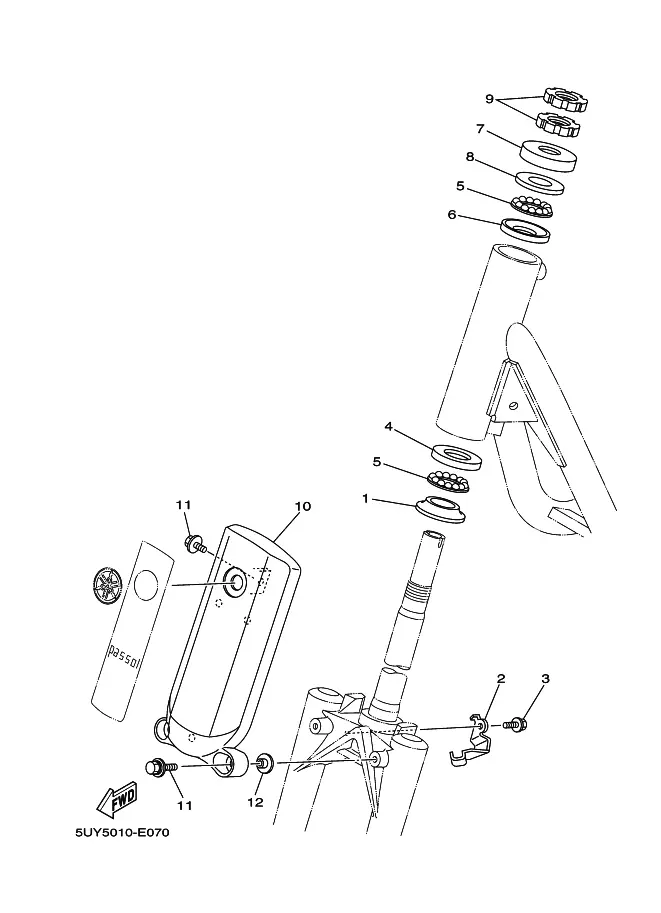 9
7
8
5
6
4
5
1
11
10
passol
2
3
11
12
FWD
5UY5010-E070