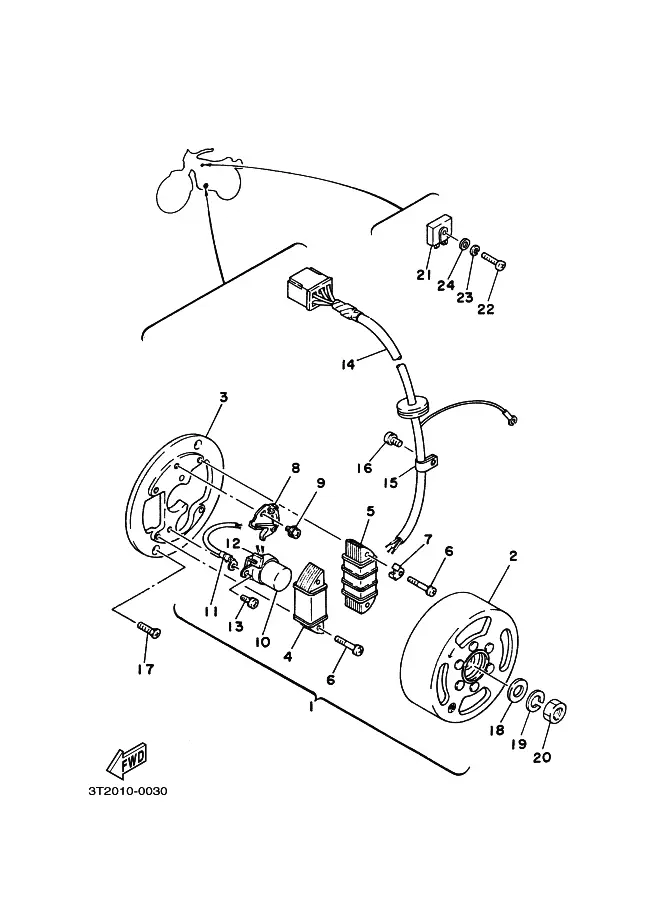 21
24
23
22
14
3
16
15
8
9
5
7
6
2
12
11
13
10
4
6
17
1
18
19
20
FWD
3T2010-0030