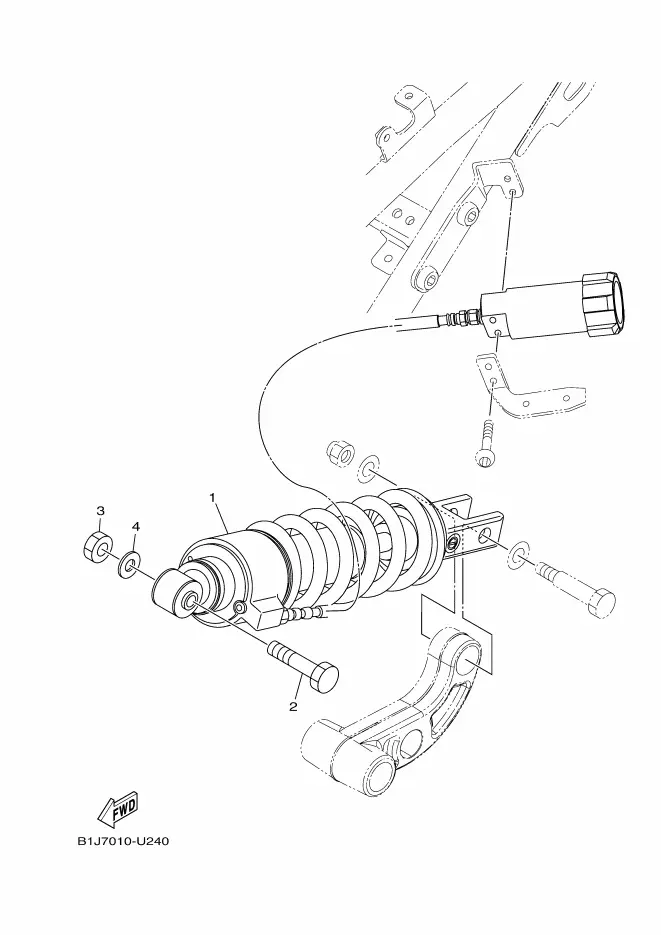 1
3
4
2
FWD
B1J7010-U240