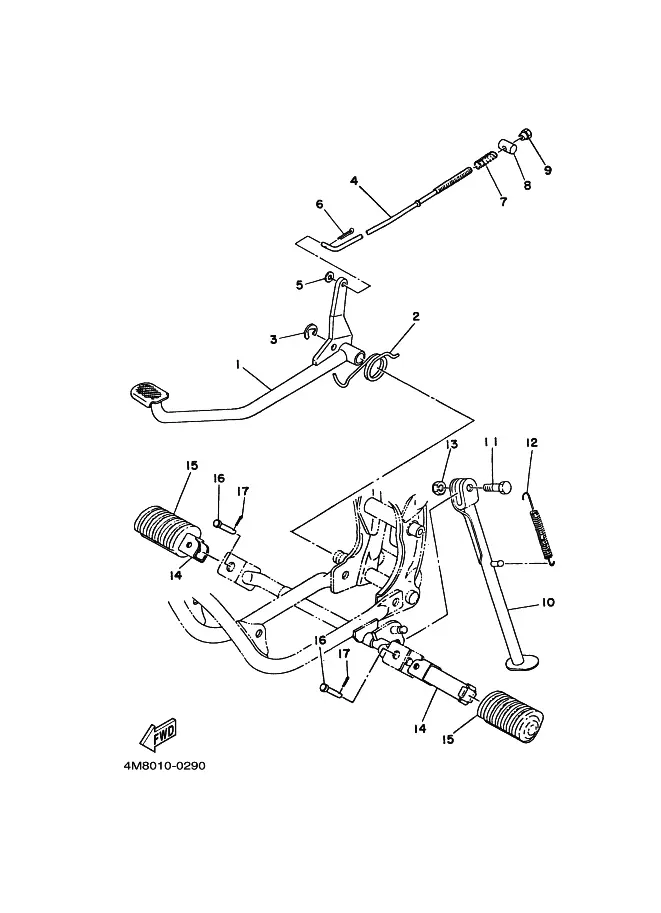 9
8
7
4
6
5
2
3
1
13
11
12
15
16
17
14
10
16
17
14
15
FWD
4M8010-0290