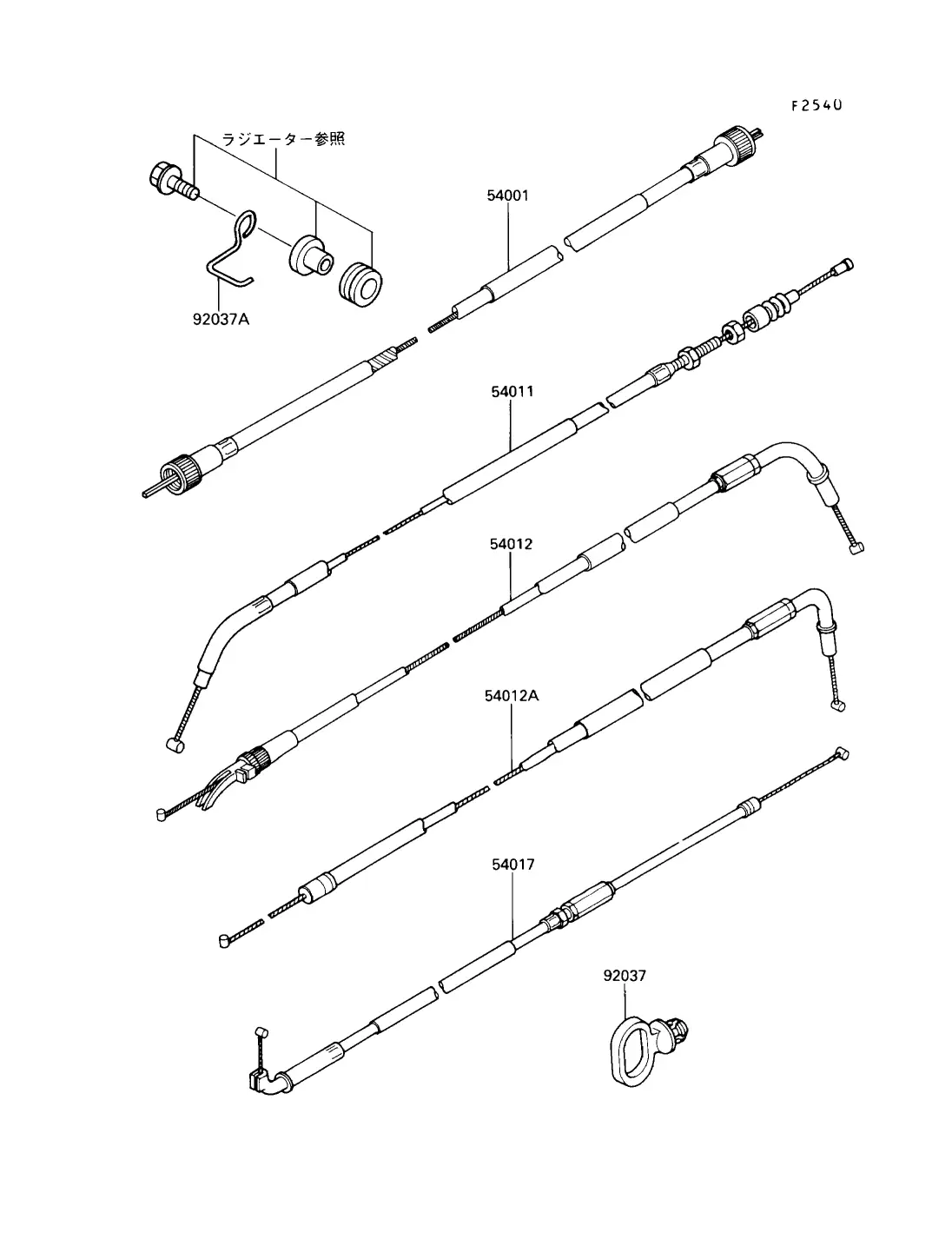 F2540

ラジエーター参照

54001

92037A

54011

54012

54012A

54017

92037