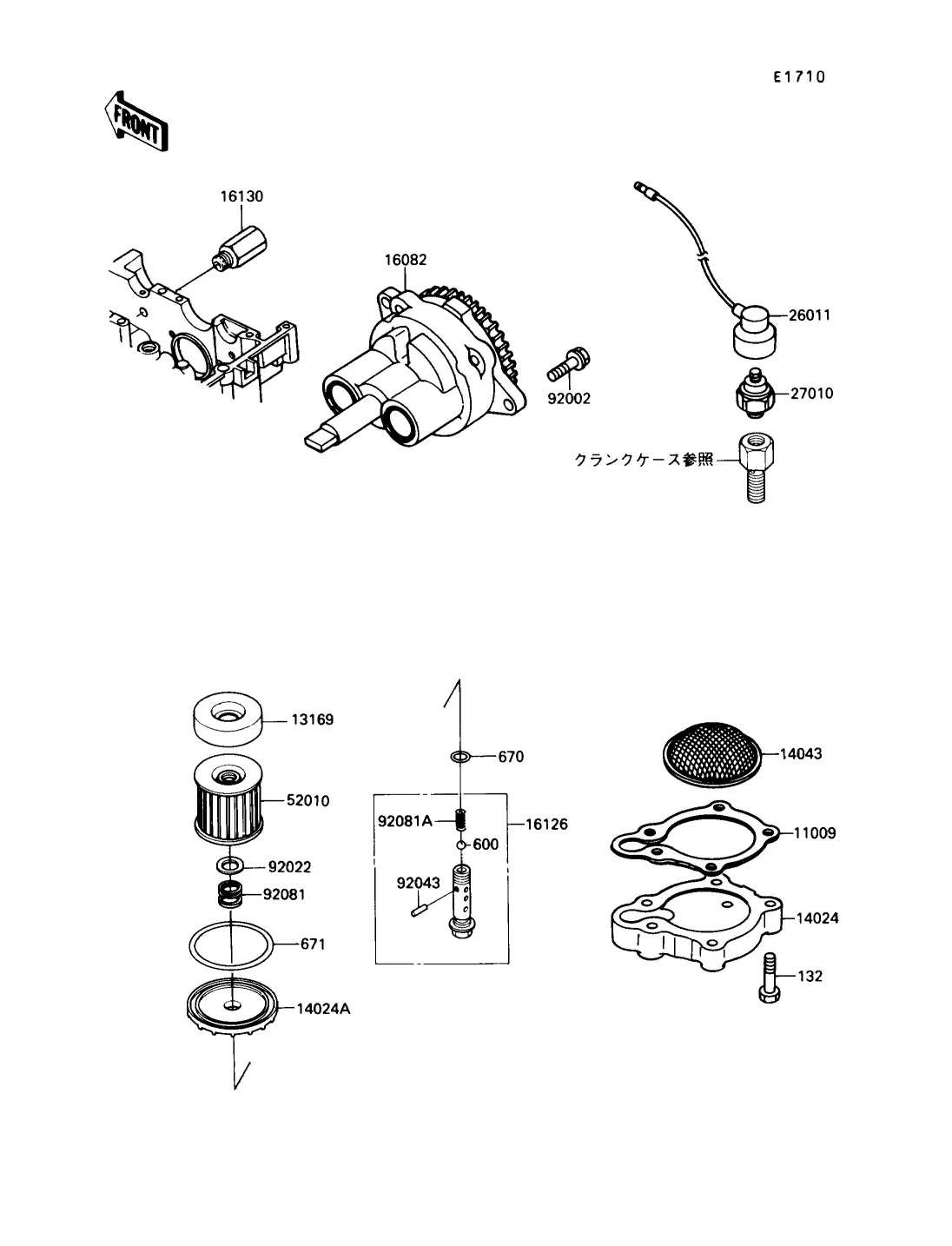 E1710

FRONT

16130

16082

92002

26011

27010

クランクケース参照

13169

52010

92022

92081

671

14024A

670

92081A

16126

600

92043

14043

11009

14024

132