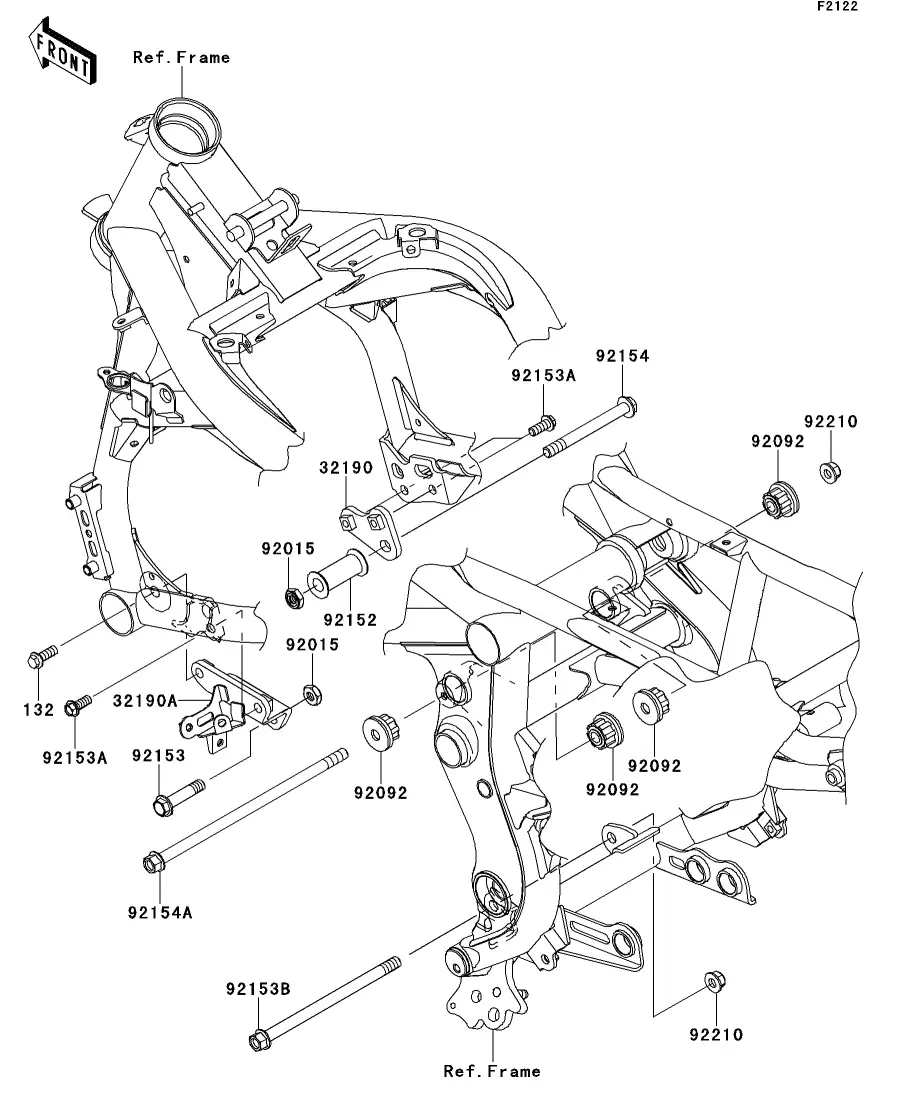 F2122

FRONT

Ref.Frame

92154

92153A

92210

92092

32190

92015

92152

92015

132

32190A

92153A

92153

92092

92092

92092

92154A

92153B

92210

Ref.Frame