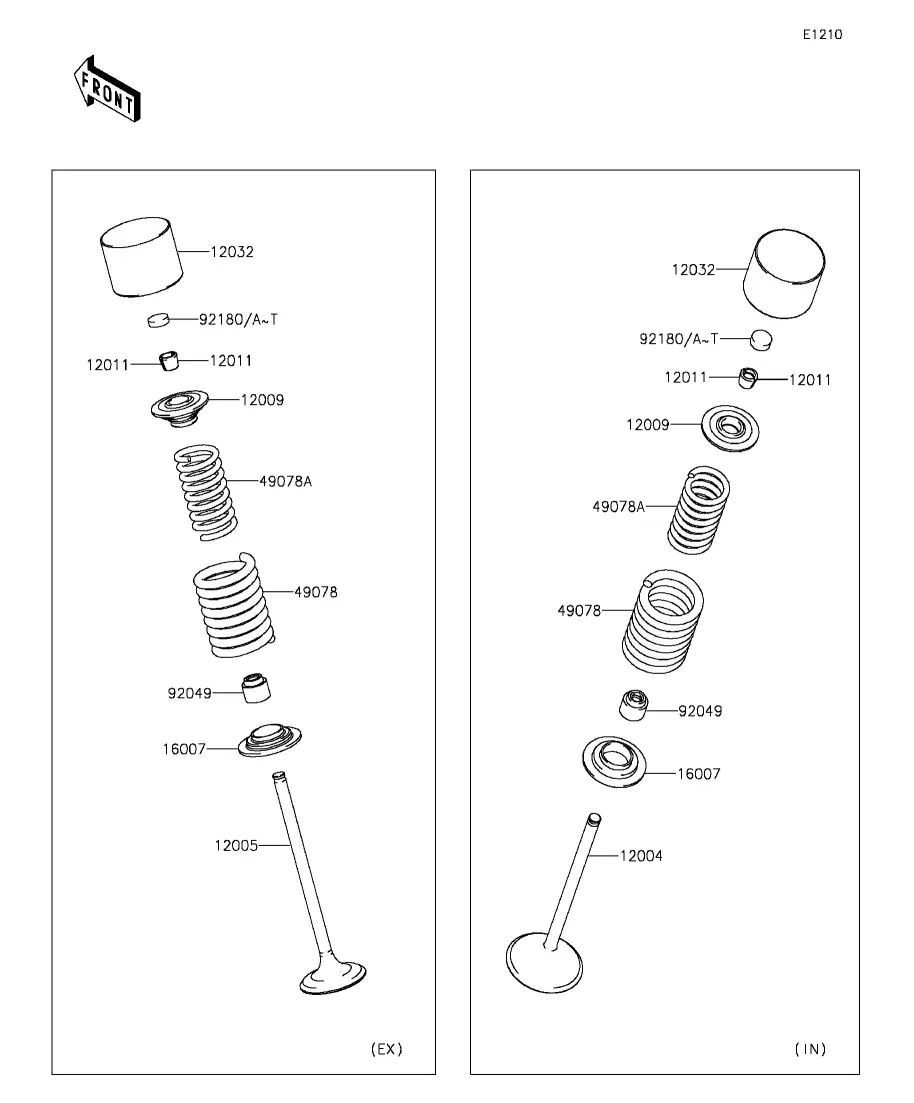 E1210

FRONT

12032
92180/A~T
12011
12011
12009
49078A
49078
92049
16007
12005
(EX)

12032
92180/A~T
12011
12011
12009
49078A
49078
92049
16007
12004
(IN)