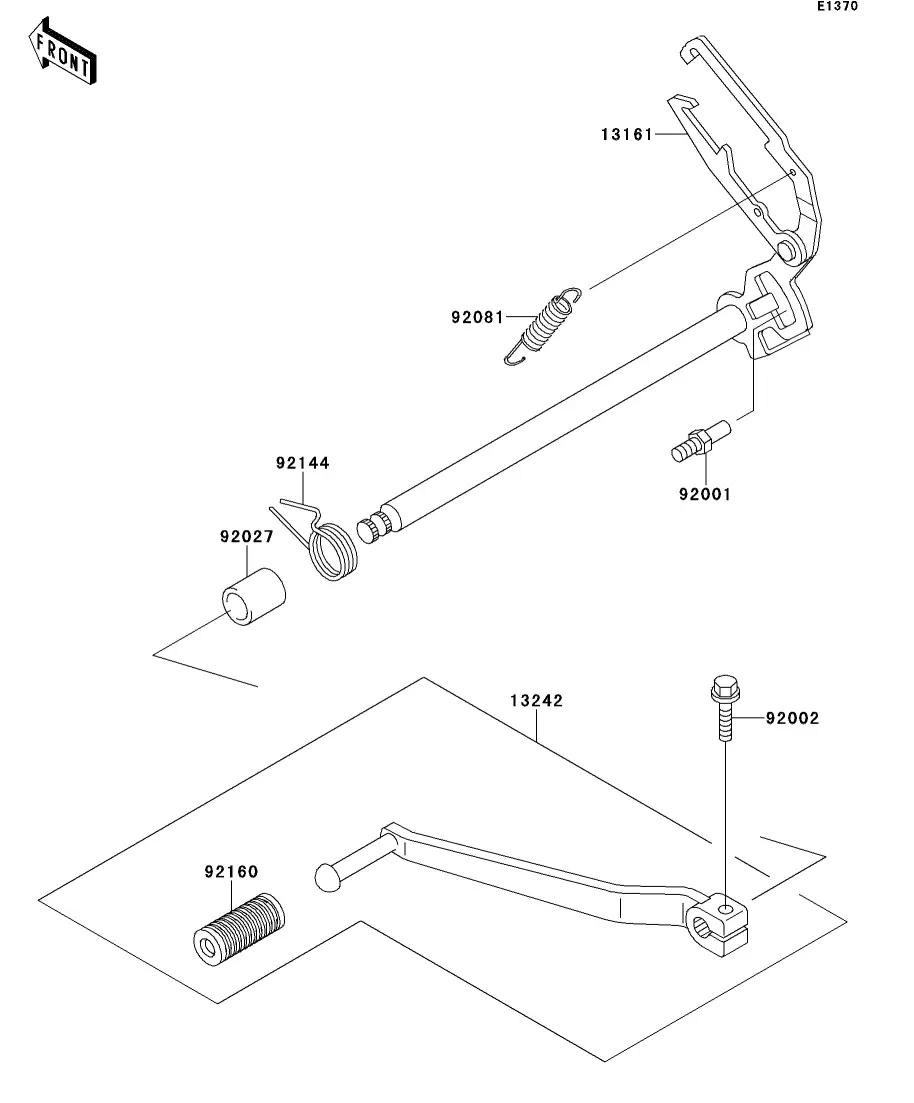 E1370

FRONT

13161

92081

92001

92144

92027

13242

92002

92160