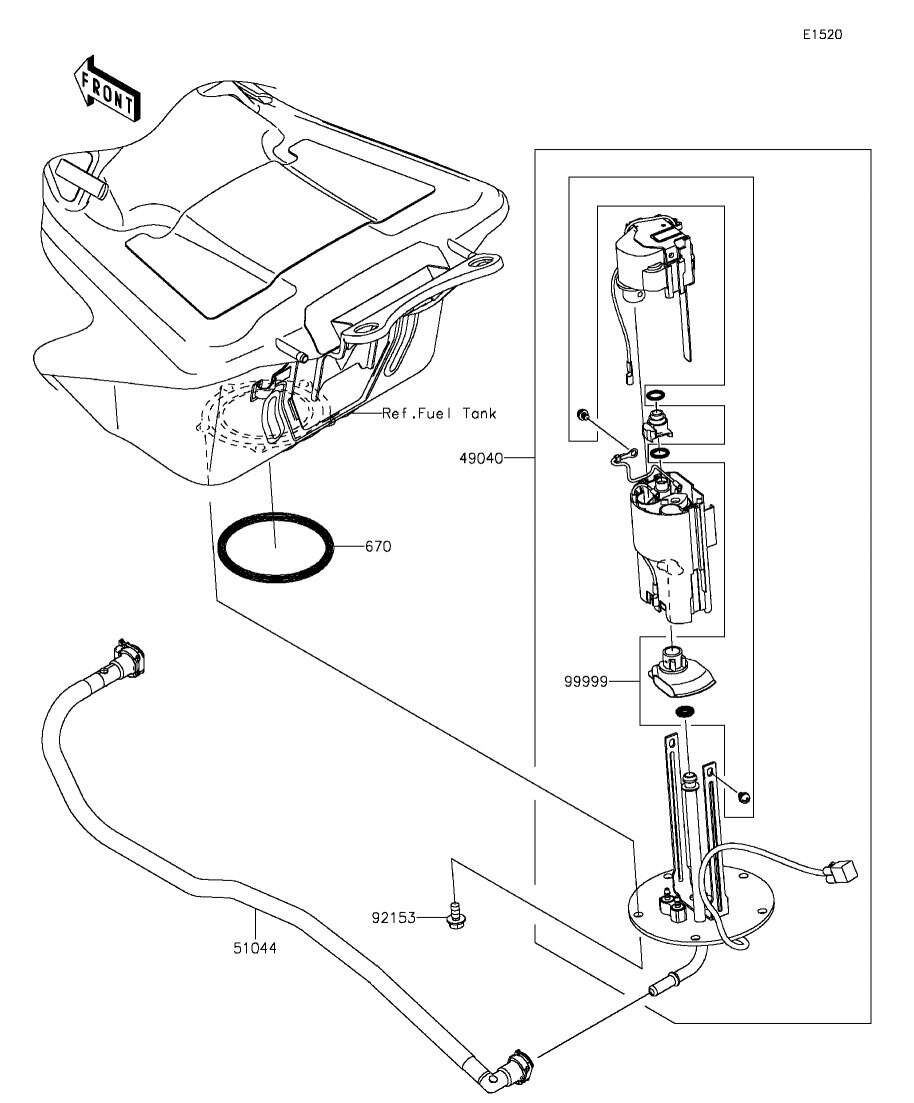 E1520

FRONT

Ref.Fuel Tank

49040

670

99999

92153

51044