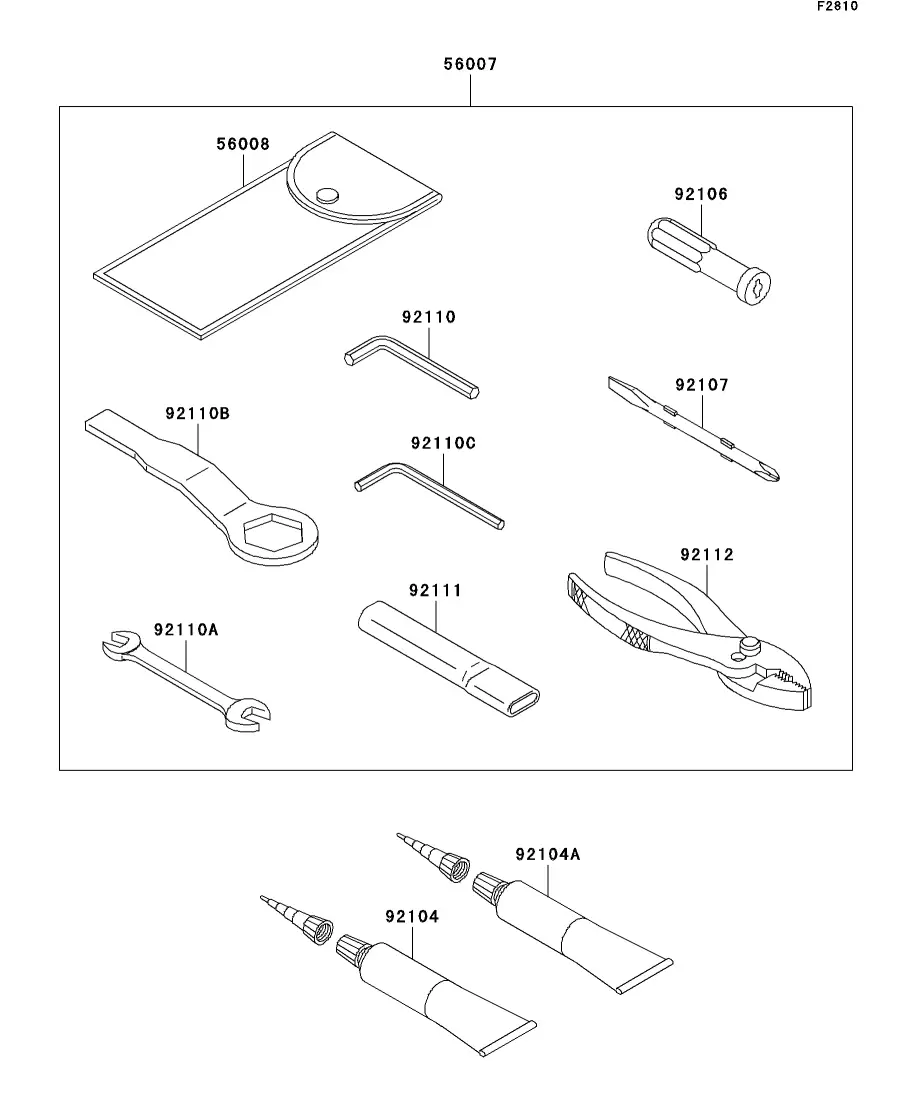 F2810

56007

56008

92106

92110

92107

92110B

92110C

92112

92111

92110A

92104A

92104