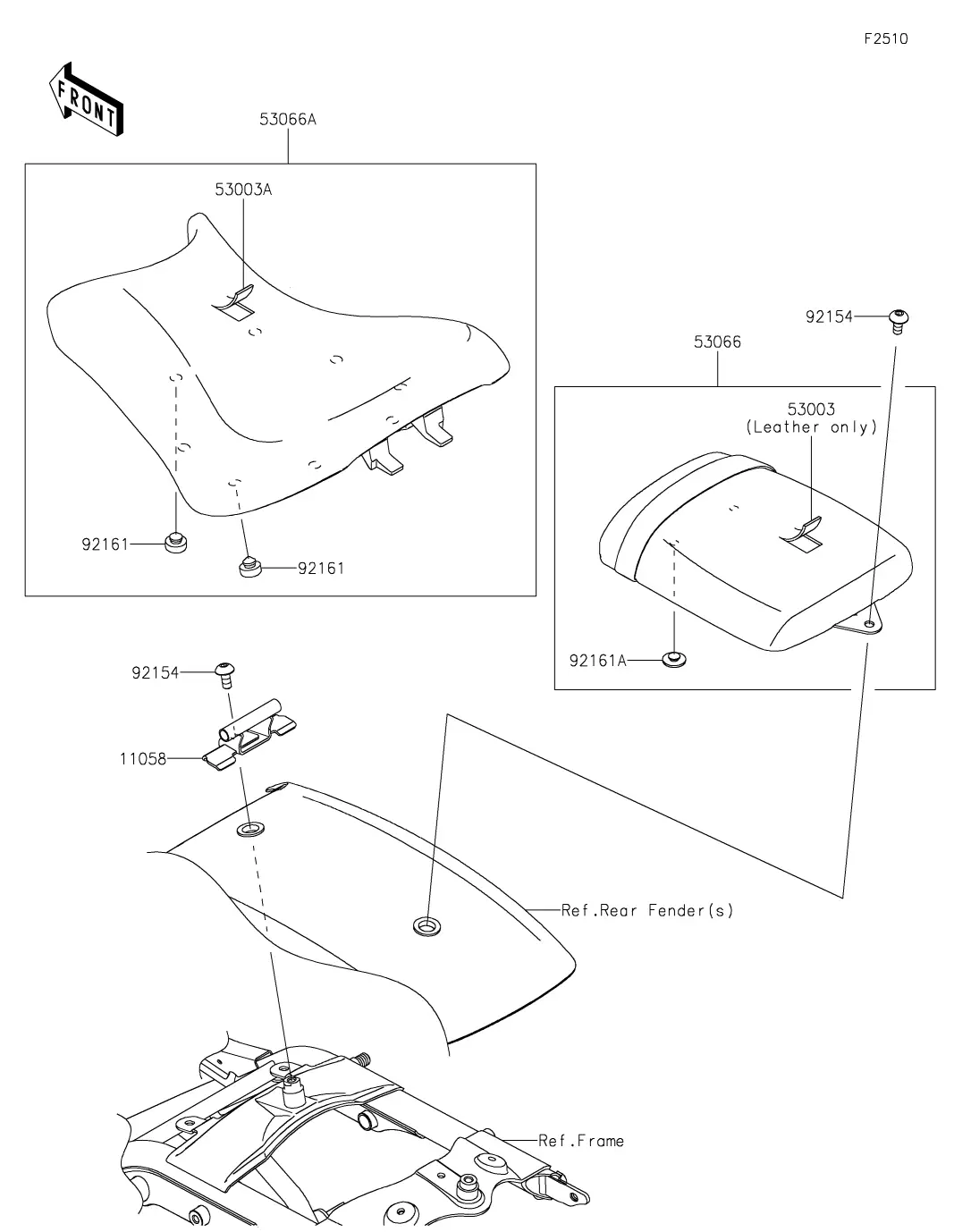 F2510

FRONT

53066A

53003A

92161

92161

92154

53066

53003
(Leather only)

92161A

92154

11058

Ref.Rear Fender(s)

Ref.Frame