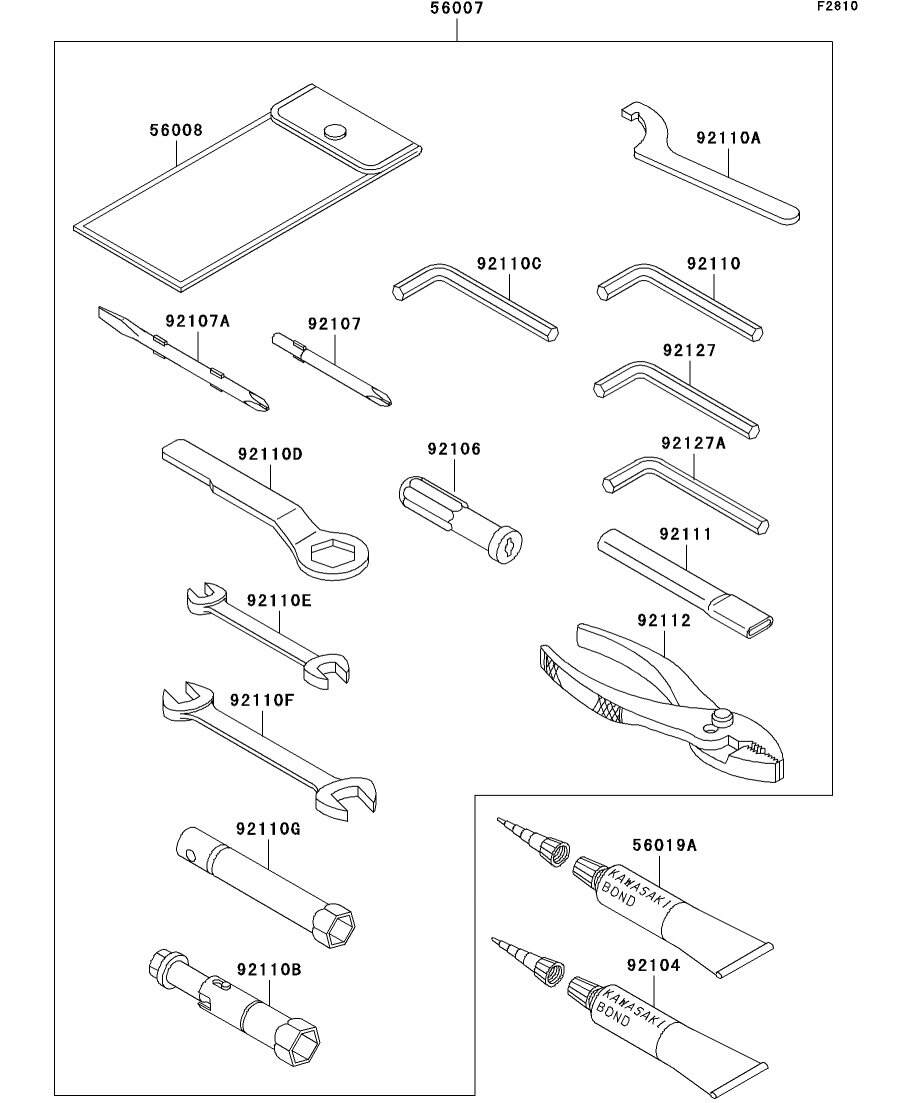 56007

F2810

56008

92110A

92110C

92110

92107A

92107

92127

92110D

92106

92127A

92111

92110E

92112

92110F

92110G

56019A

KAWASAKI BOND

92110B

92104

KAWASAKI BOND