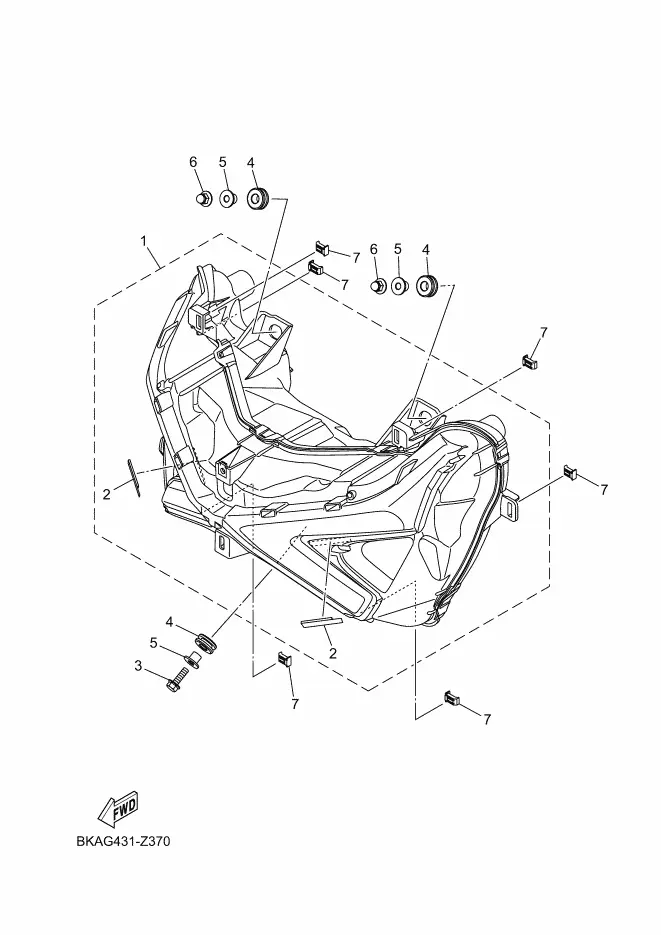 6
5
4
1
7
7
6
5
4
7
2
7
4
5
3
2
7
7
FWD
BKAG431-Z370