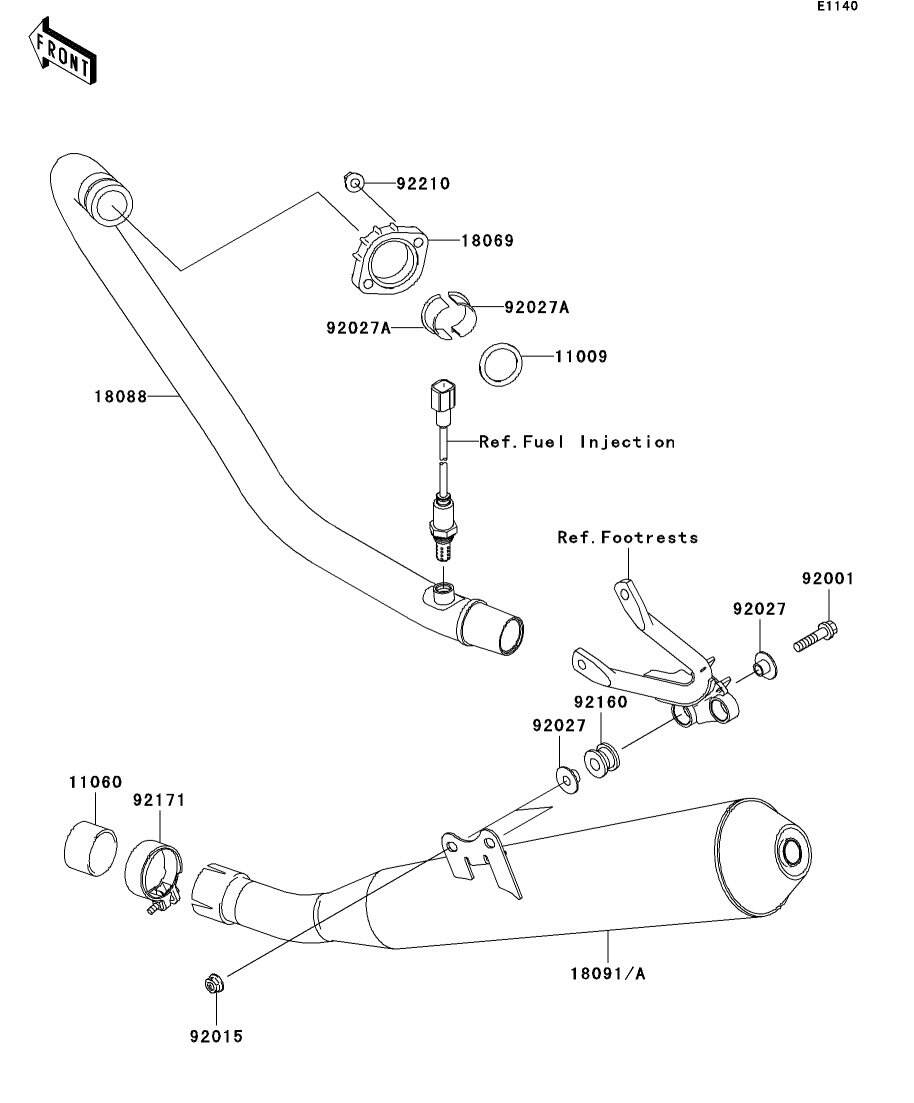 E1140

FRONT

92210
18069
92027A
92027A
11009
18088
Ref.Fuel Injection
Ref.Footrests
92001
92027
92160
92027
11060
92171
18091/A
92015