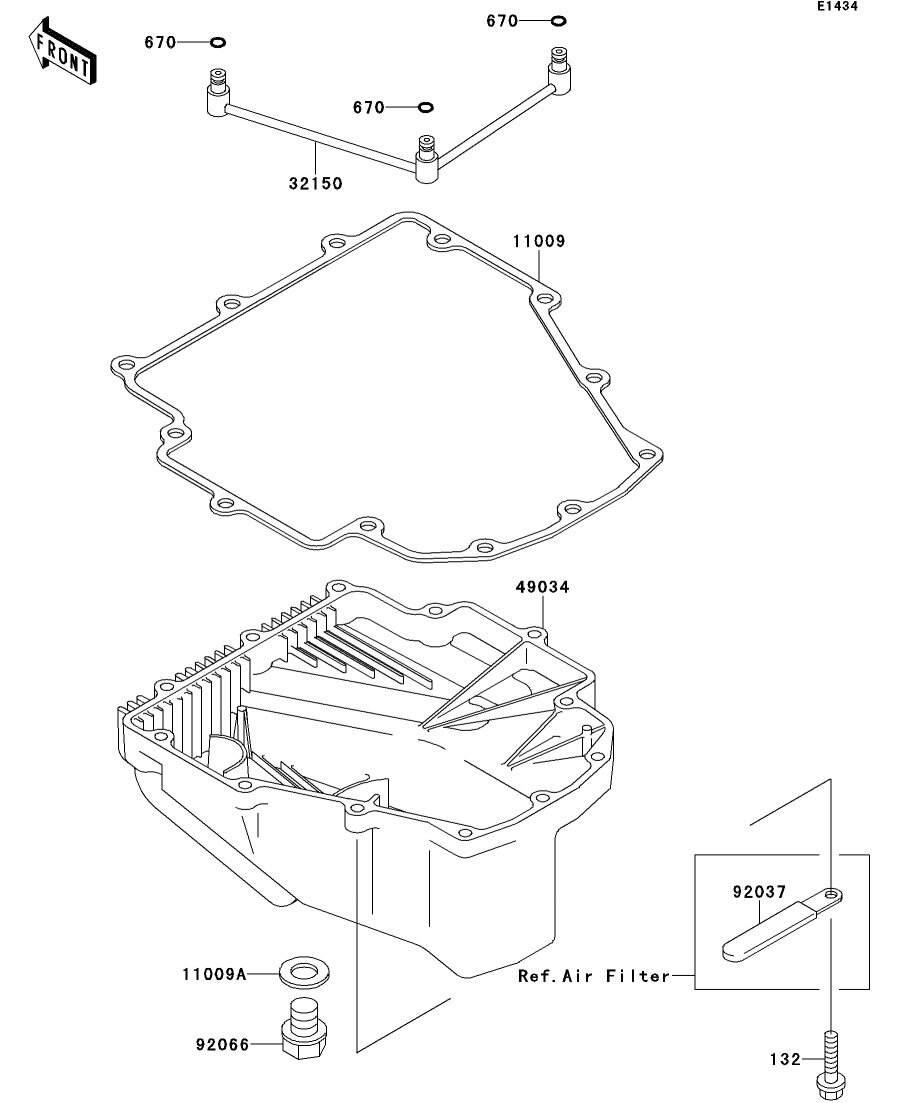 E1434

FRONT

670

670

670

32150

11009

49034

92037

Ref.Air Filter

11009A

92066

132