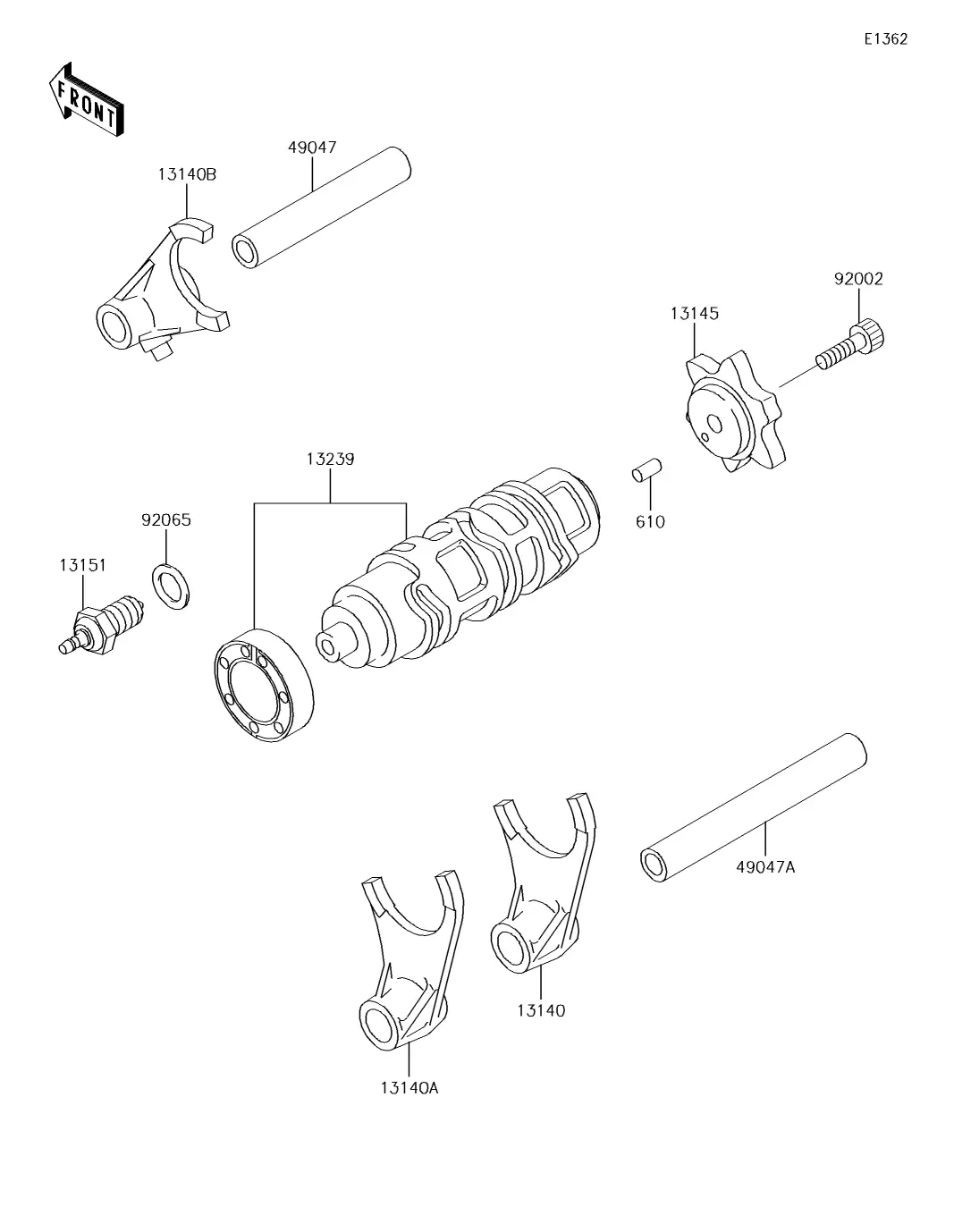 E1362

FRONT

49047

13140B

92002

13145

13239

92065

610

13151

49047A

13140

13140A