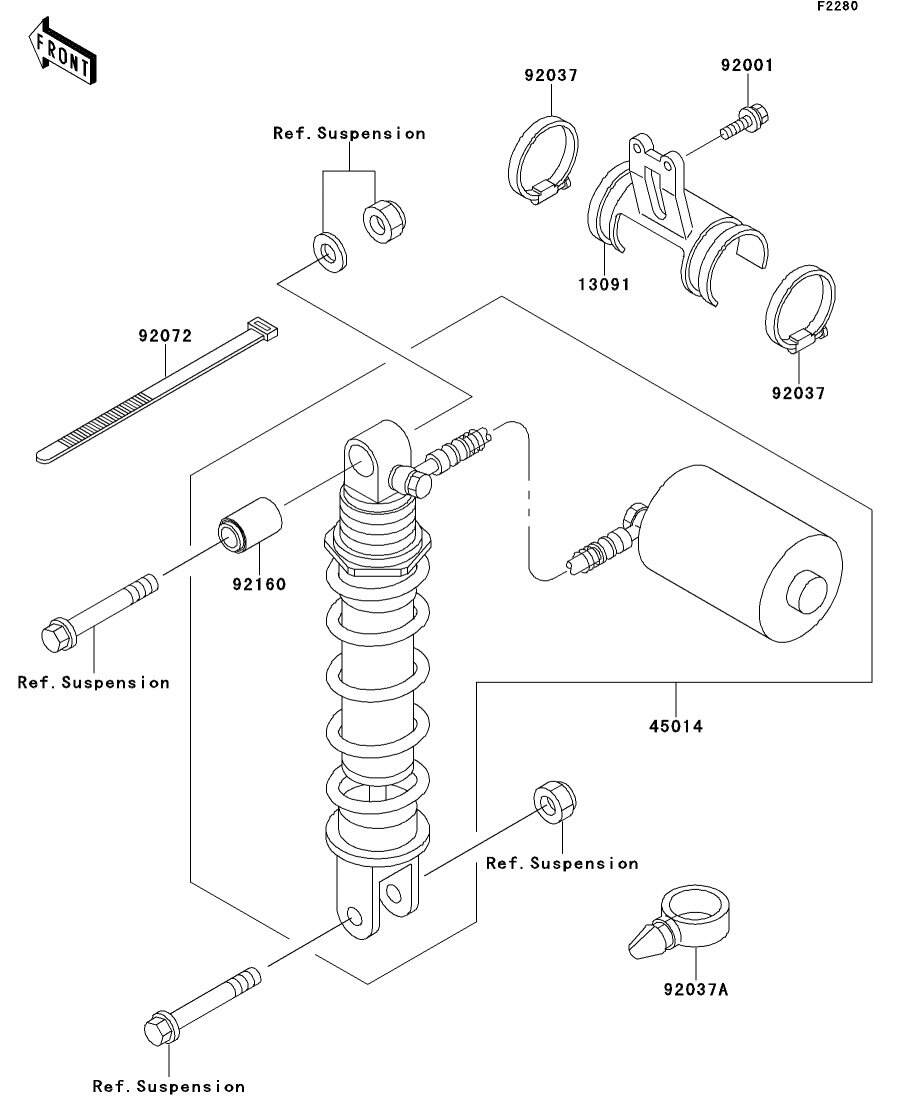 F2280

FRONT

92037

92001

Ref.Suspension

13091

92072

92037

92160

Ref.Suspension

45014

Ref.Suspension

92037A

Ref.Suspension