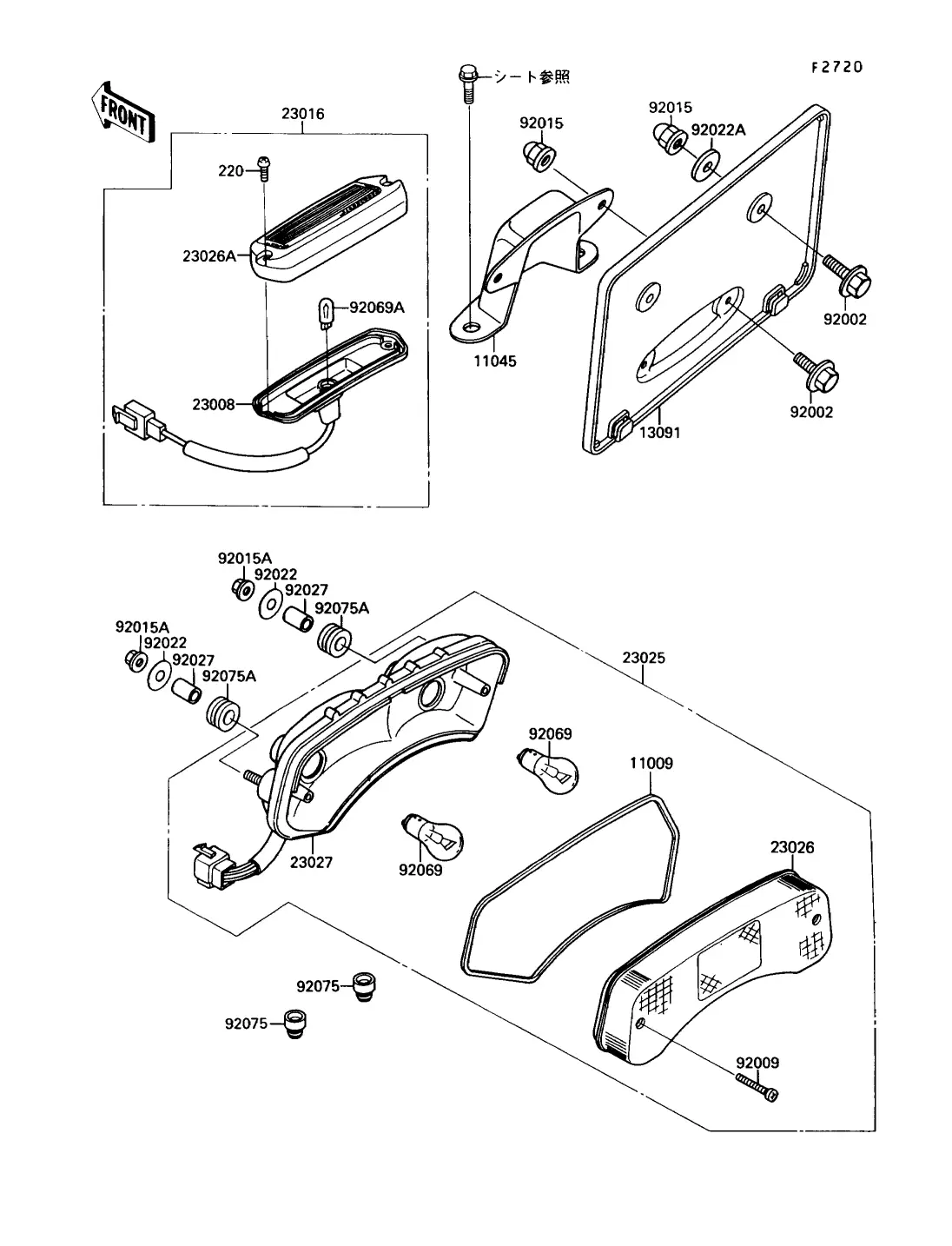 F2720

FRONT

シート参照

23016

220

23026A

92069A

23008

92015

92015

92022A

11045

92002

92002

13091

92015A

92022

92027

92075A

92015A

92022

92027

92075A

23025

92069

11009

23027

92069

23026

92075

92075

92009