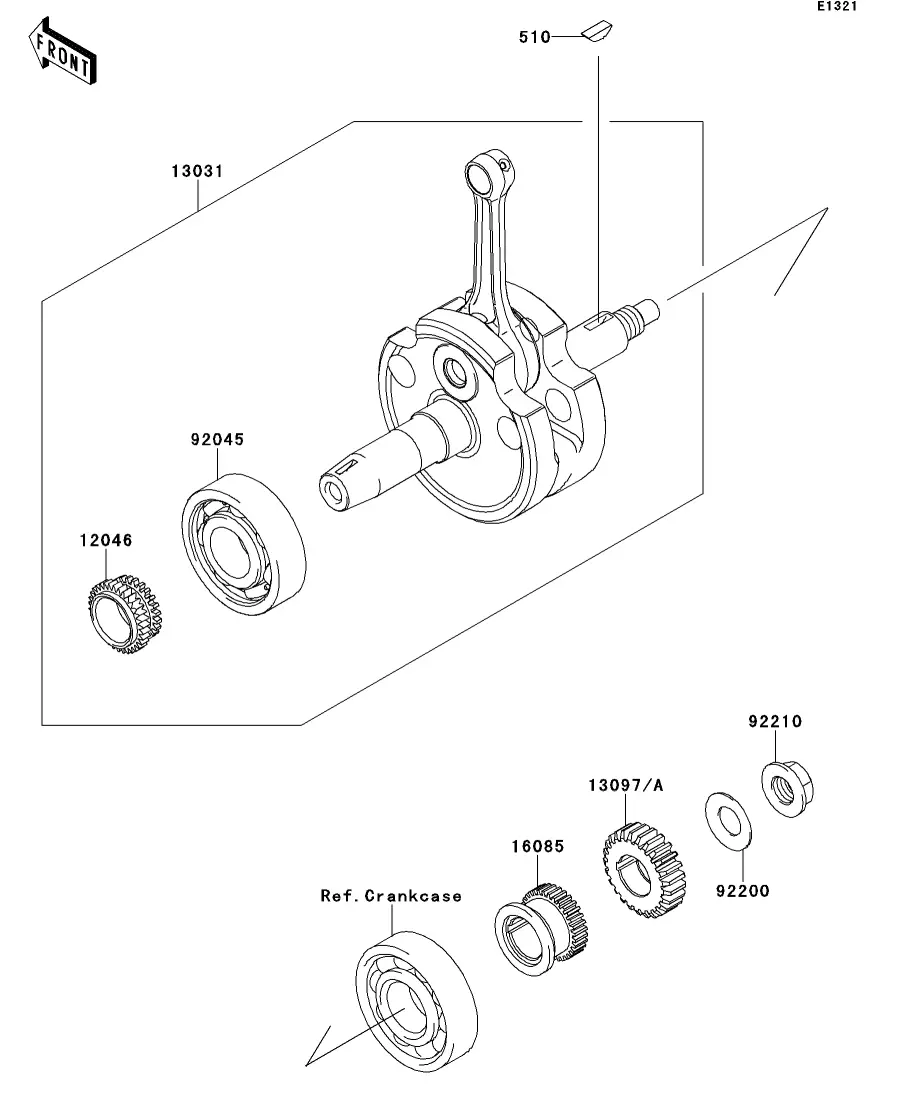 E1321

FRONT

510

13031

92045

12046

92210

13097/A

16085

92200

Ref.Crankcase