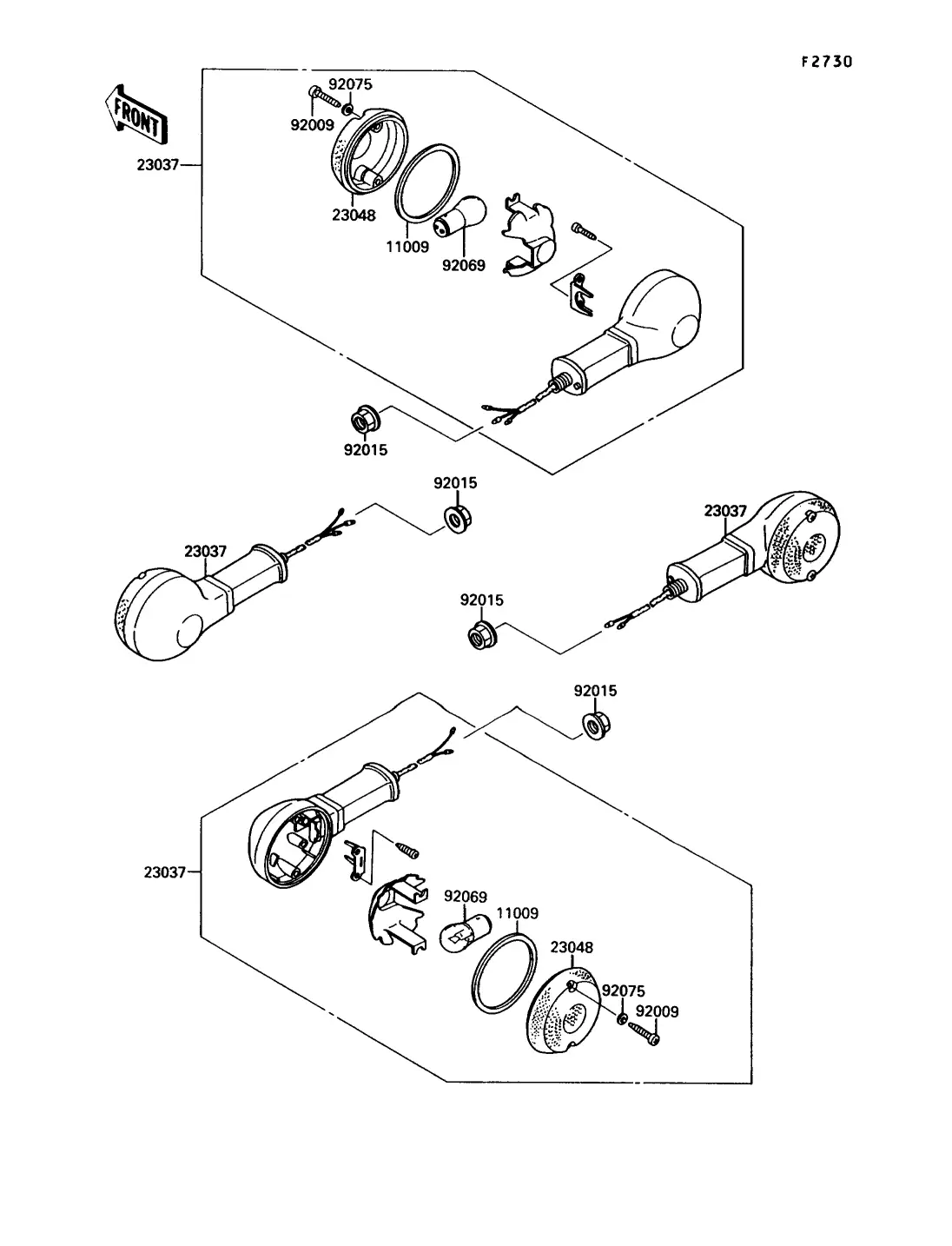 F2730

FRONT

92075
92009
23037
23048
11009
92069
92015

92015
23037
23037
92015

92015
23037
92069
11009
23048
92075
92009