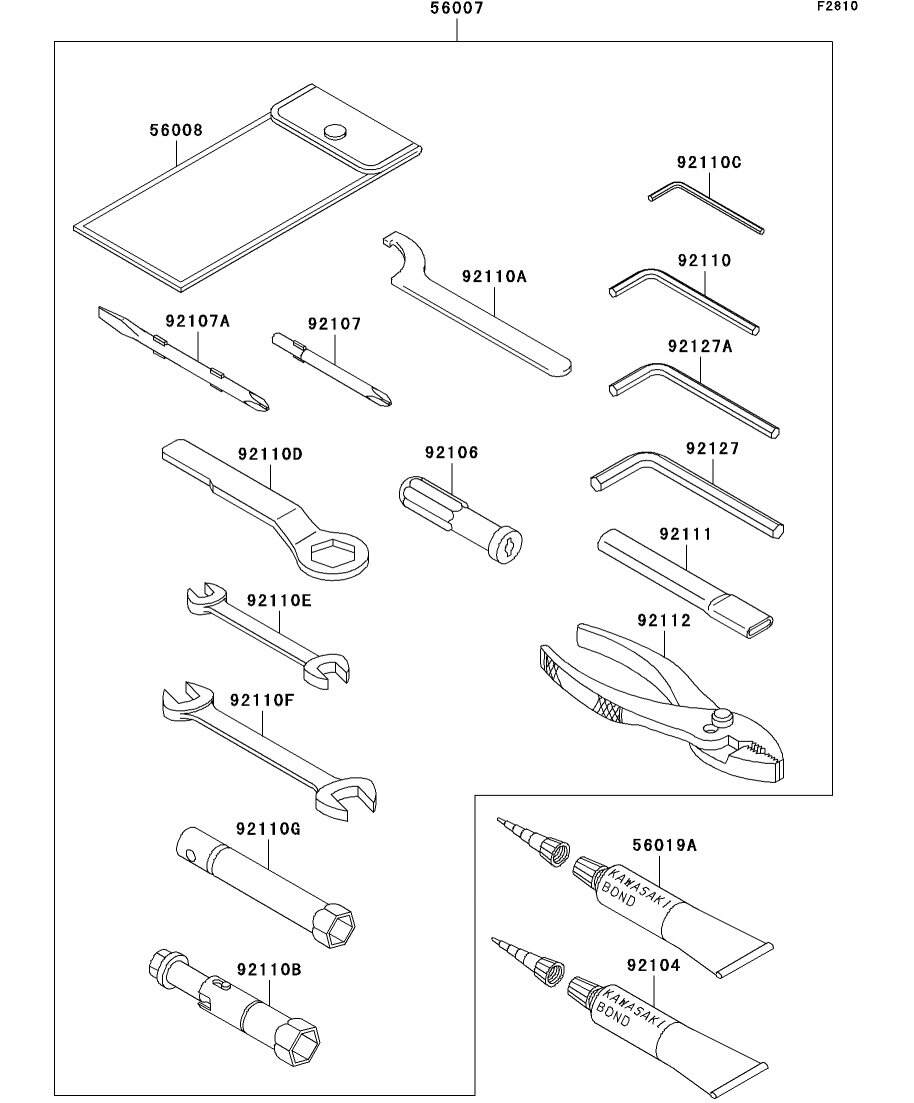 56007

F2810

56008

92110C

92110

92110A

92107A

92107

92127A

92110D

92106

92127

92111

92110E

92112

92110F

92110G

56019A

KAWASAKI BOND

92110B

92104

KAWASAKI BOND