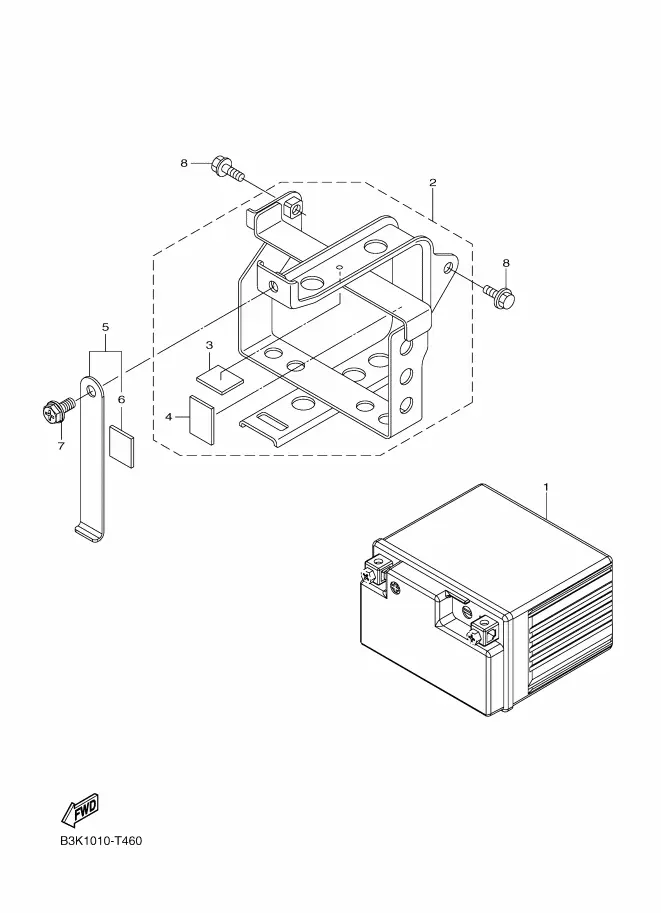 8
2
8
5
3
6
4
7
1
FWD
B3K1010-T460