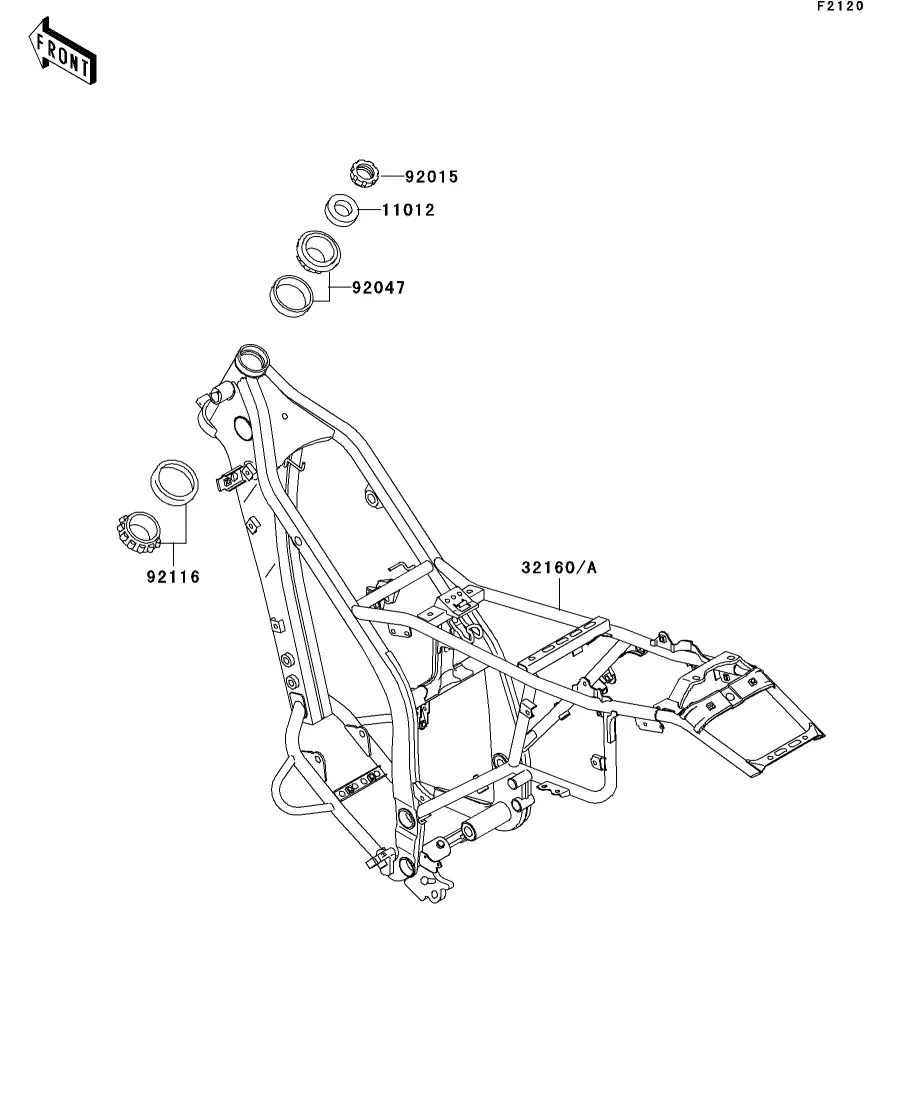 F2120

FRONT

92015

11012

92047

92116

32160/A