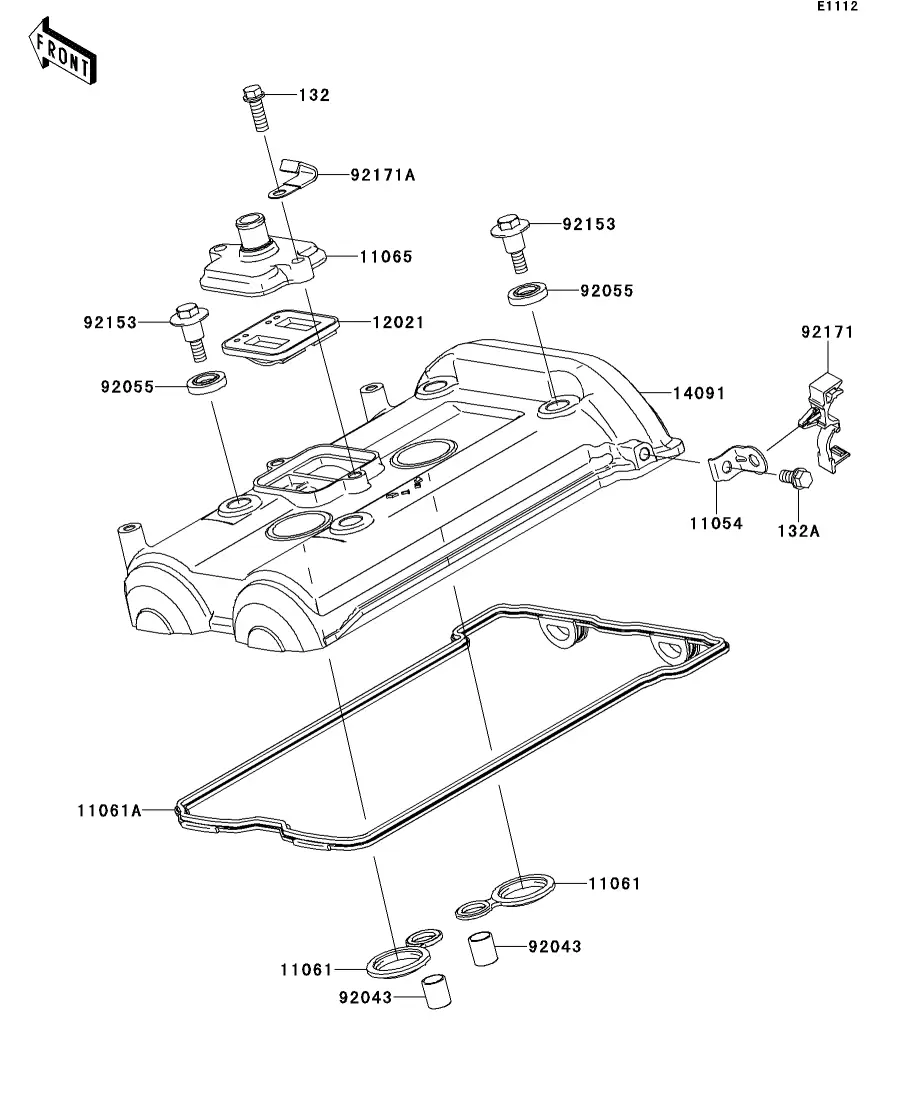 E1112

FRONT

132

92171A

92153

11065

92055

92153

12021

92171

92055

14091

11054

132A

11061A

11061

92043

11061

92043