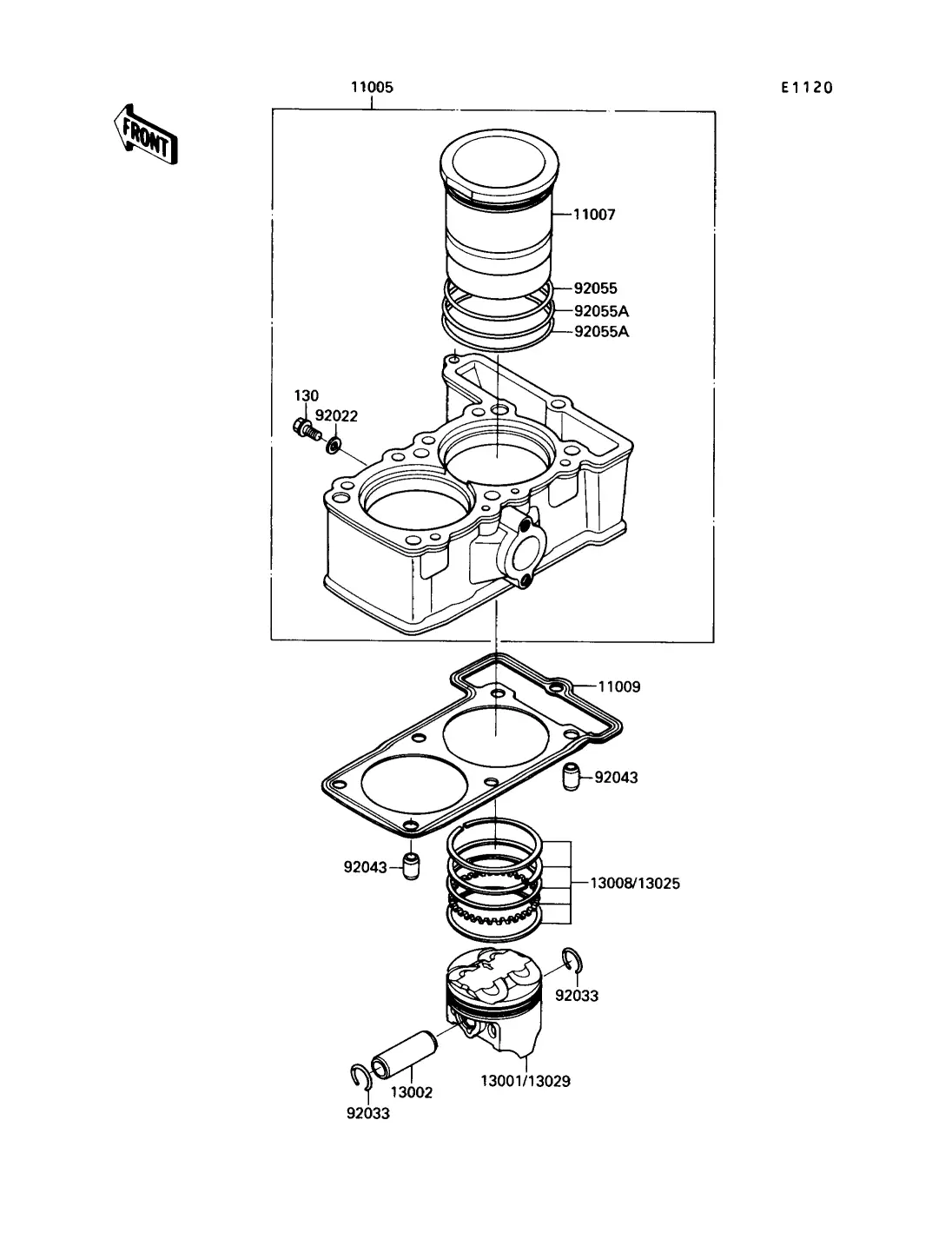 11005

E1120

FRONT

11007

92055

92055A

92055A

130

92022

11009

92043

92043

13008/13025

92033

13002

13001/13029

92033