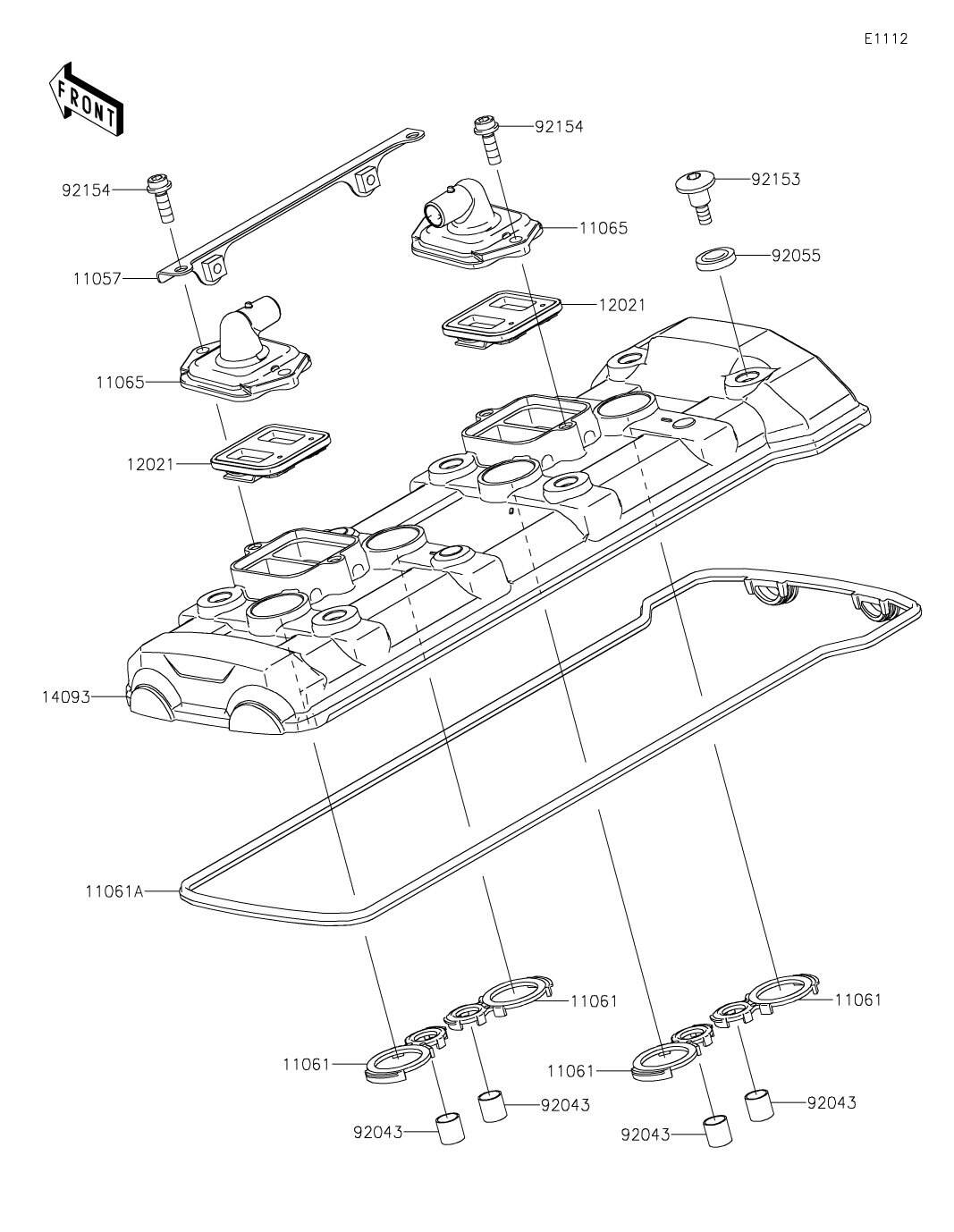 E1112

FRONT

92154

92154

92153

11065

92055

11057

12021

11065

12021

14093

11061A

11061

11061

11061

11061

92043

92043

92043

92043