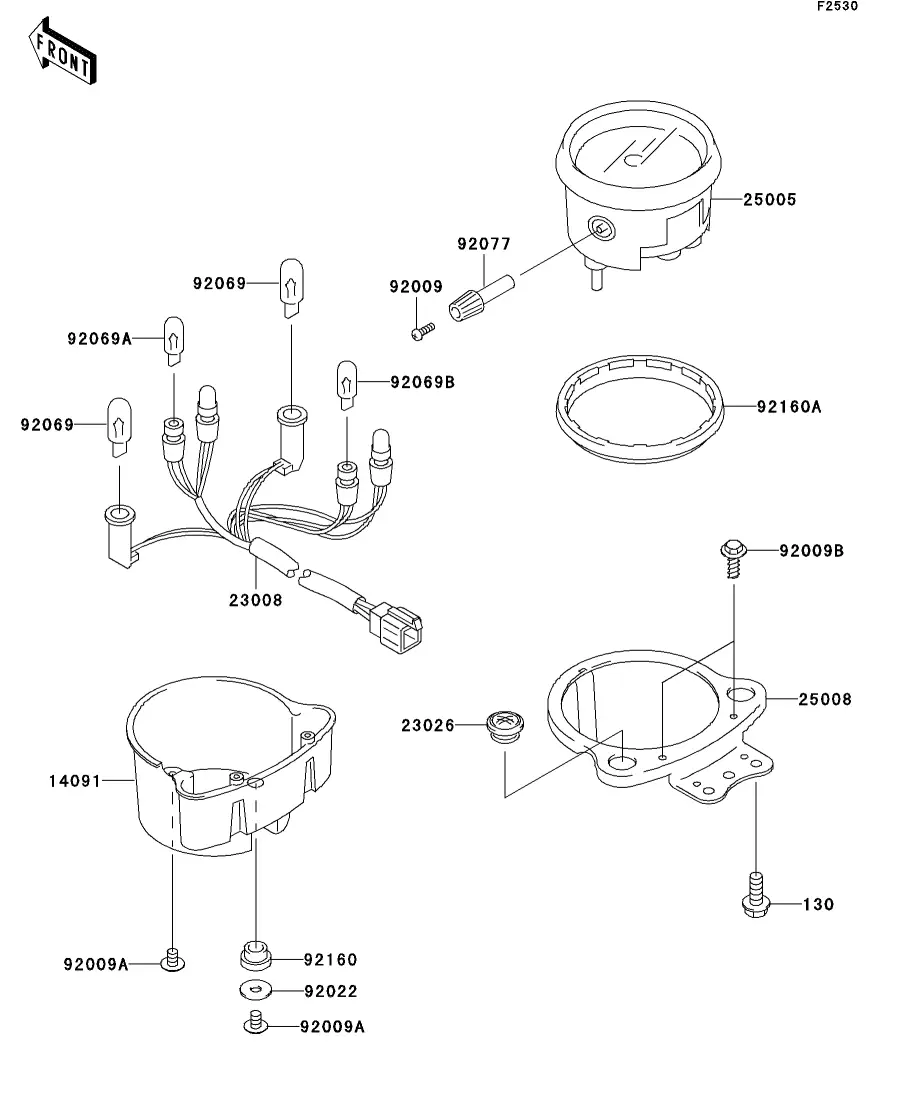 F2530

FRONT

25005
92077
92009
92069
92069A
92069B
92069
92160A
23008
92009B
25008
23026
14091
130
92009A
92160
92022
92009A