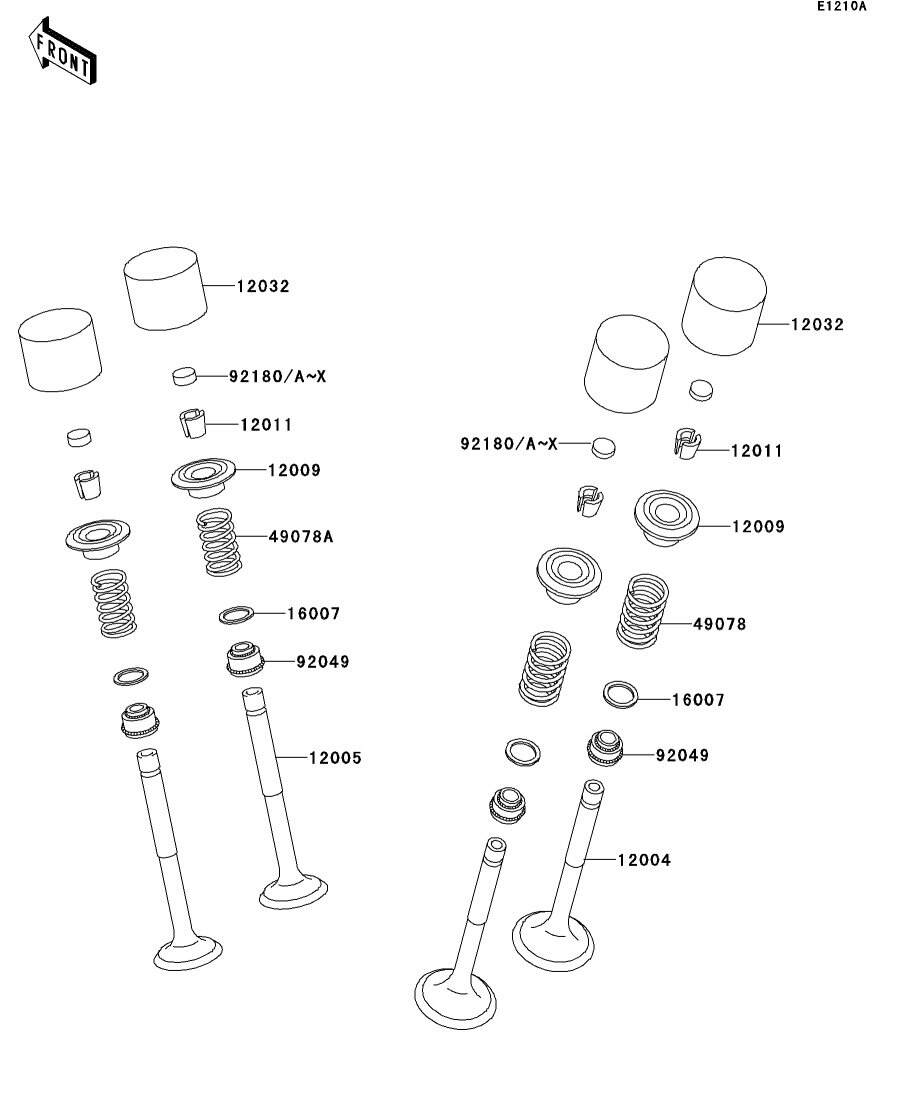 E1210A

FRONT

12032
92180/A~X
12011
12009
49078A
16007
92049
12005

12032
92180/A~X
12011
12009
49078
16007
92049
12004