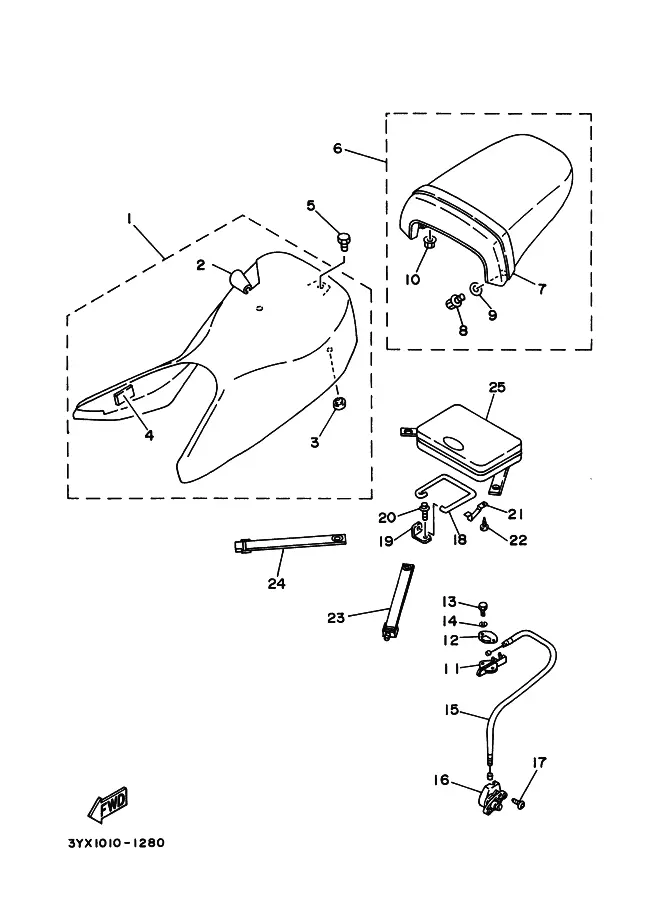 6
1
5
2
10
7
9
8
4
3
25
20
21
19
18
22
24
23
13
14
12
11
15
16
17
FWD
3YX1010-1280