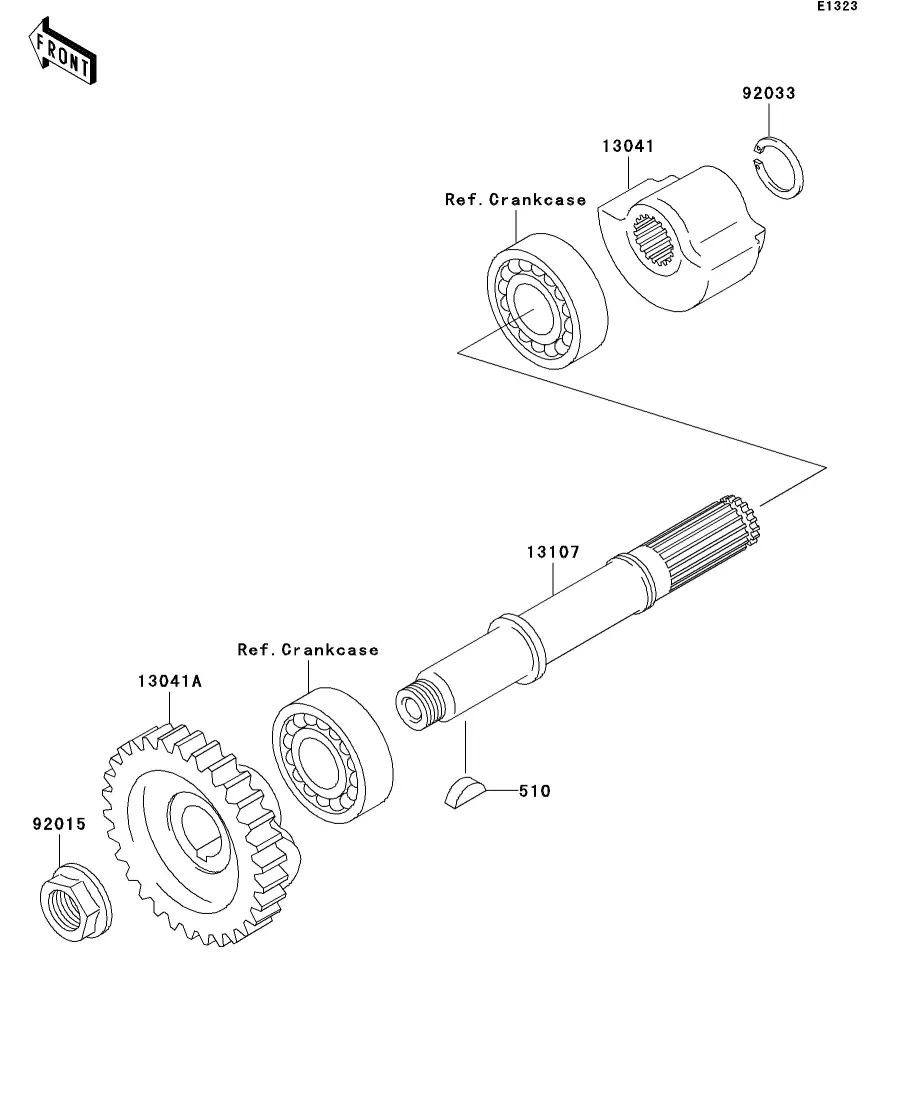 E1323

FRONT

92033

13041

Ref.Crankcase

13107

Ref.Crankcase

13041A

510

92015