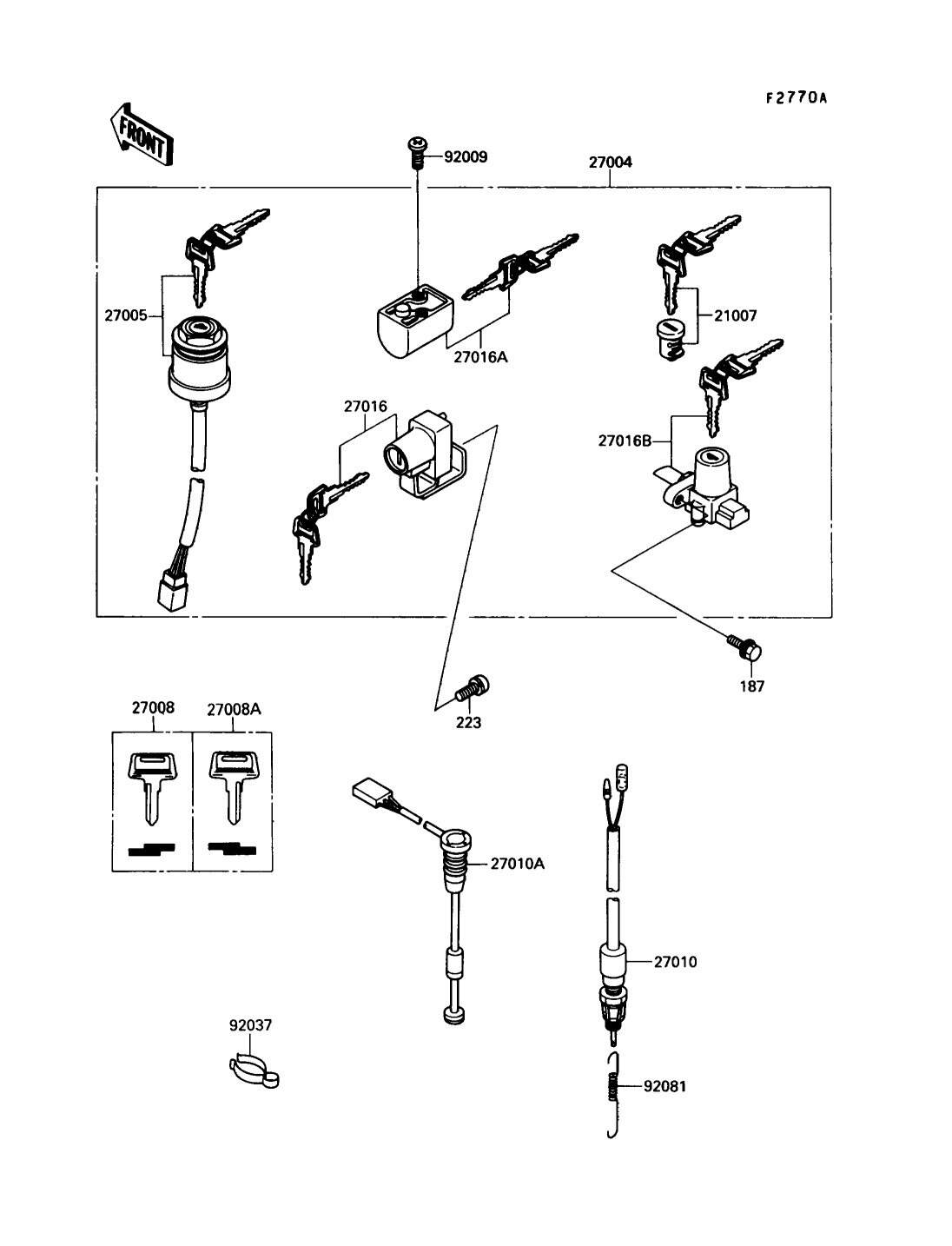 F2770A

FRONT

92009

27004

27005

27016A

21007

27016

27016B

187

223

27008

27008A

27010A

27010

92037

92081