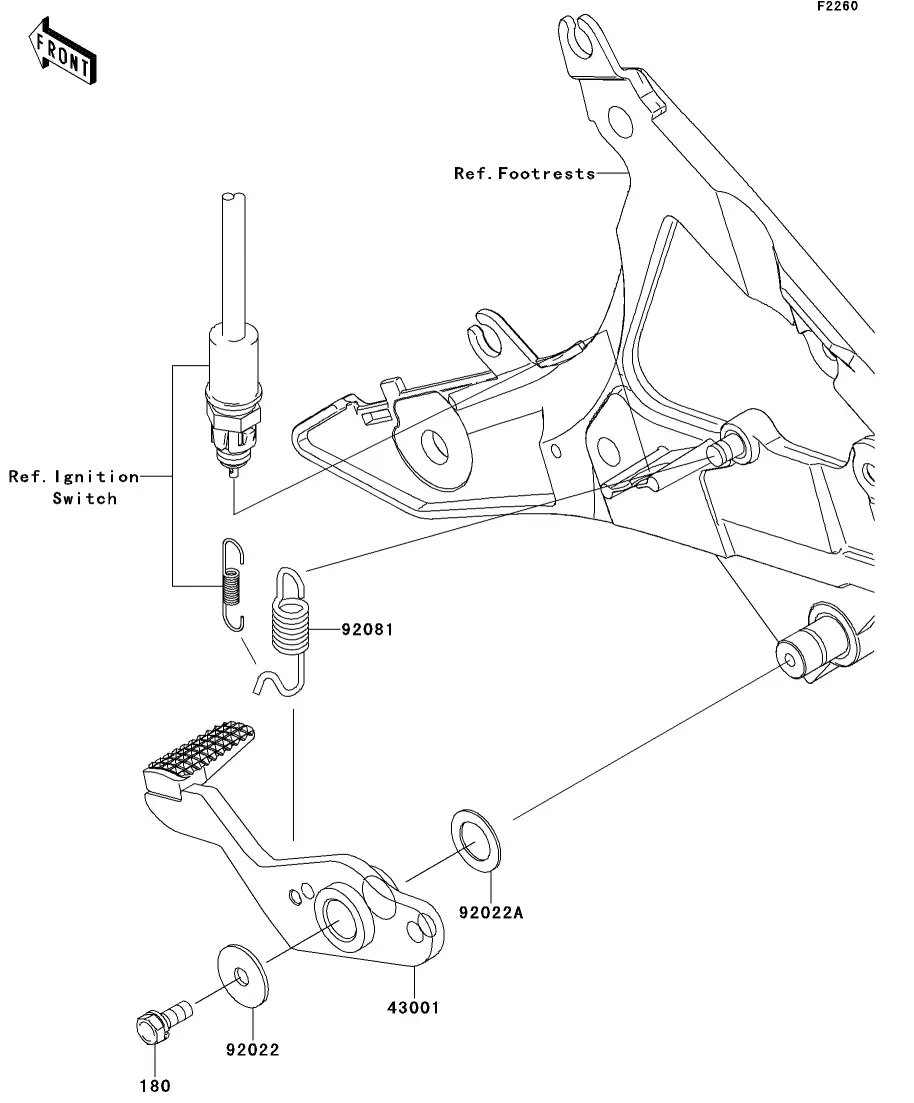 F2260

FRONT

Ref. Footrests

Ref. Ignition Switch

92081

92022A

43001

92022

180