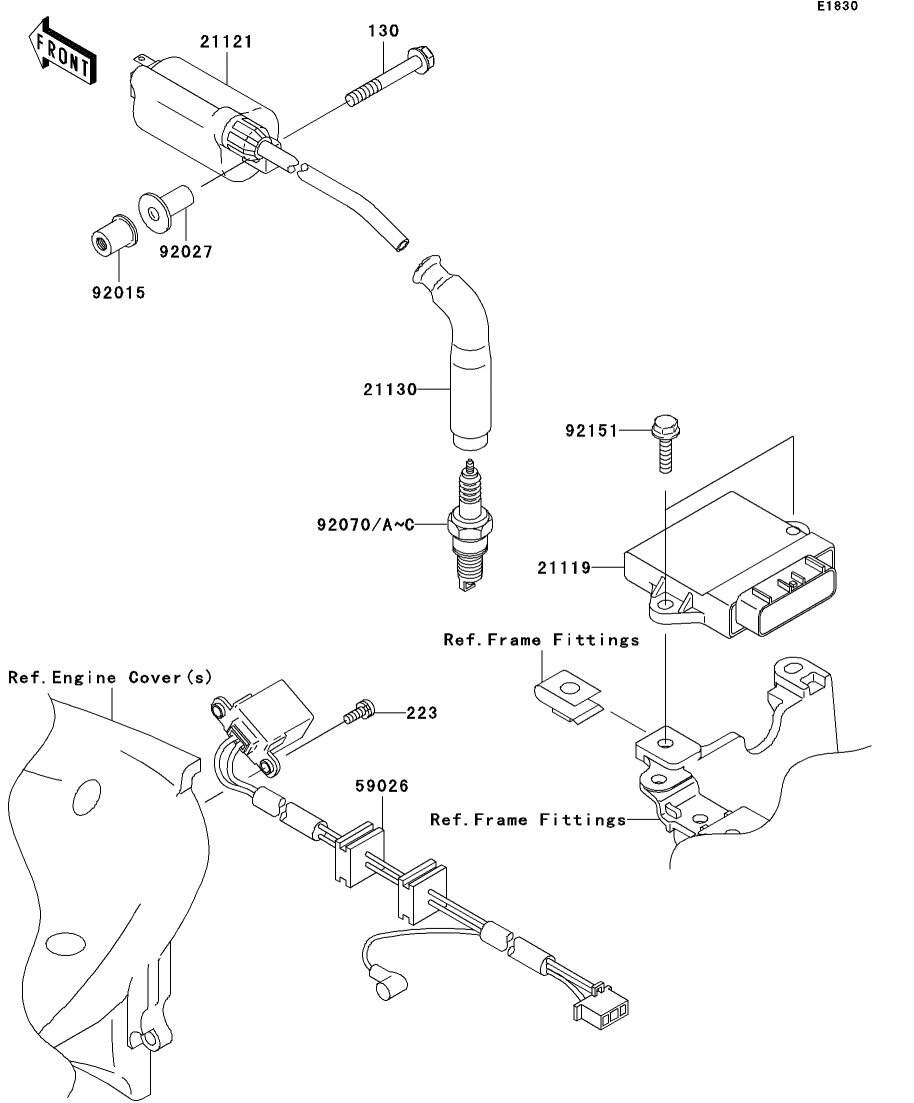 E1830

FRONT

21121

130

92027

92015

21130

92151

92070/A~C

21119

Ref.Frame Fittings

Ref.Engine Cover(s)

223

59026

Ref.Frame Fittings